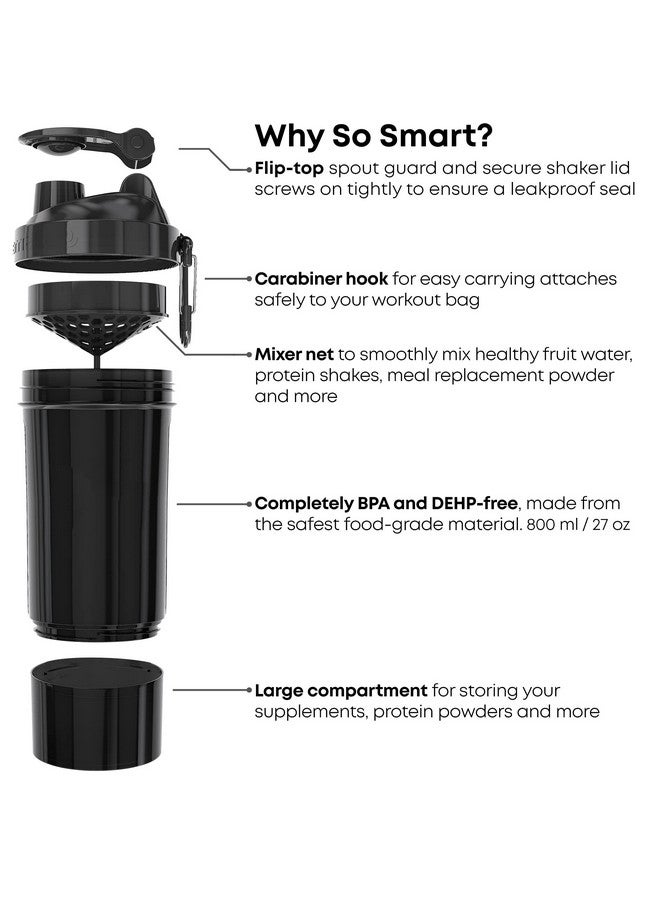 Why So Smart?

Flip-top spout guard and secure shaker lid screws on tightly to ensure a leakproof seal

Carabiner hook for easy carrying attaches safely to your workout bag

Mixer net to smoothly mix healthy fruit water, protein shakes, meal replacement powder and more

Completely BPA and DEHP-free, made from the safest food-grade material. 800 ml / 27 oz

Large compartment for storing your supplements, protein powders and more