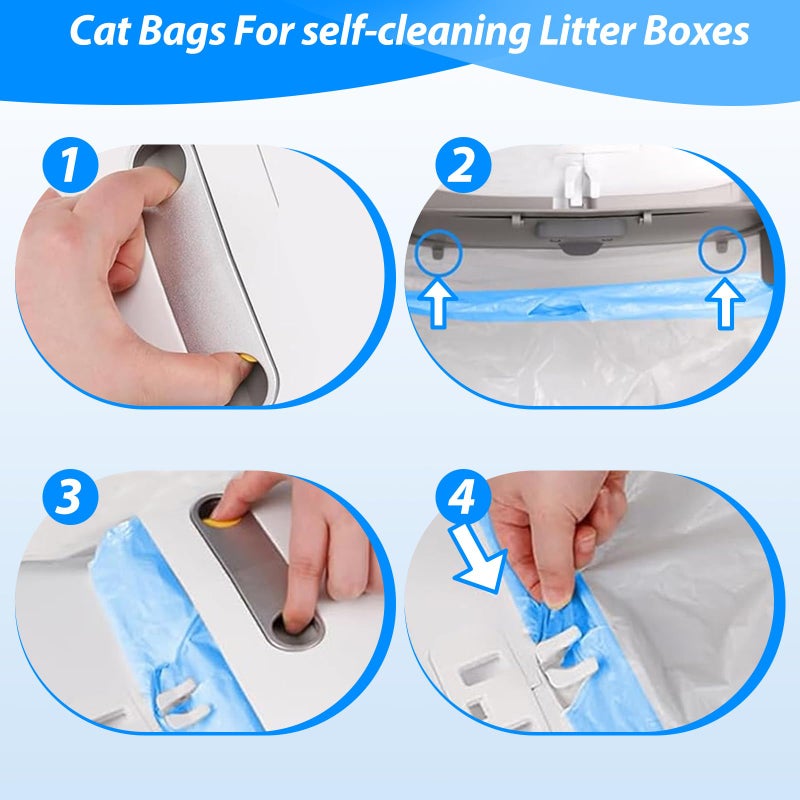 Cat Bags For self-cleaning Litter Boxes

1

2

3

4