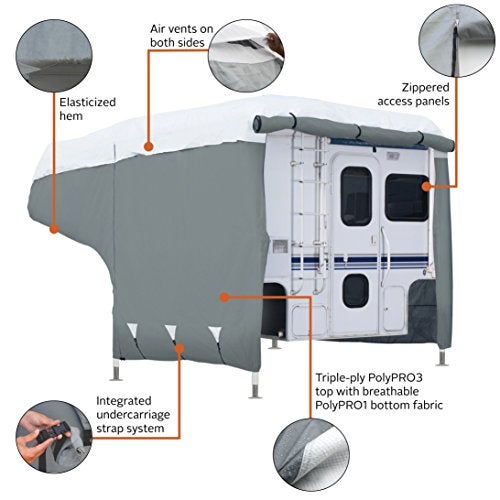 Air vents on both sides

Elasticized hem

Zippered access panels

Triple-ply PolyPRO3 top with breathable PolyPRO1 bottom fabric

Integrated undercarriage strap system