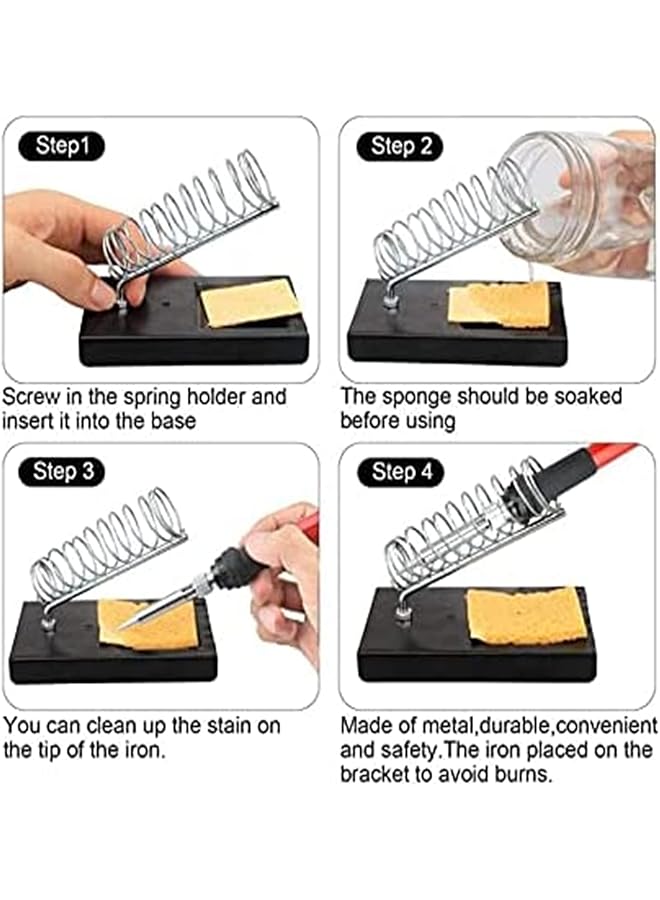 Step1

Screw in the spring holder and insert it into the base

Step 2

The sponge should be soaked before using

Step 3

You can clean up the stain on the tip of the iron.

Step 4

Made of metal,durable,convenient and safety.The iron placed on the bracket to avoid burns.