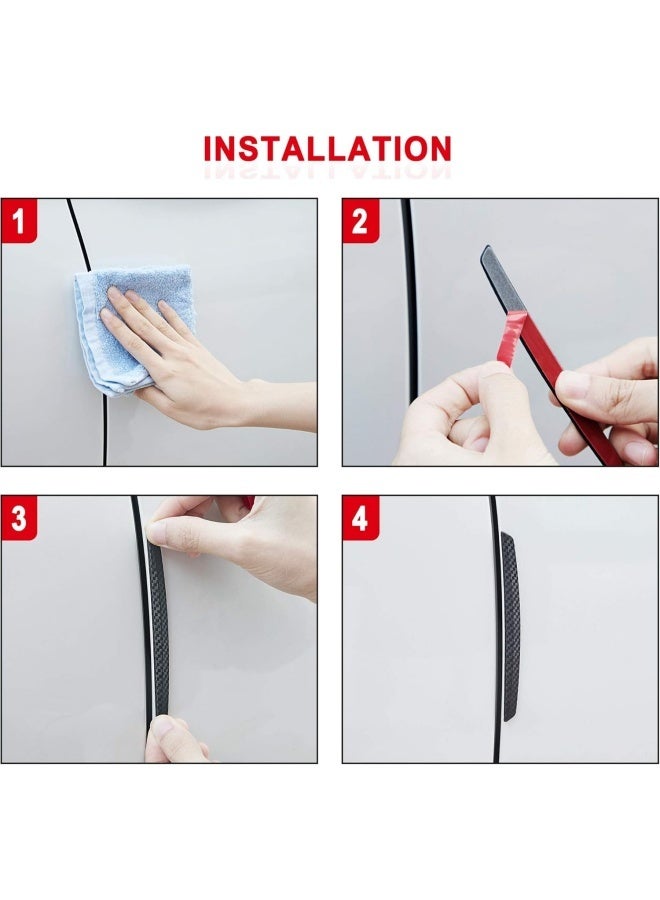 INSTALLATION

1

2

3

4