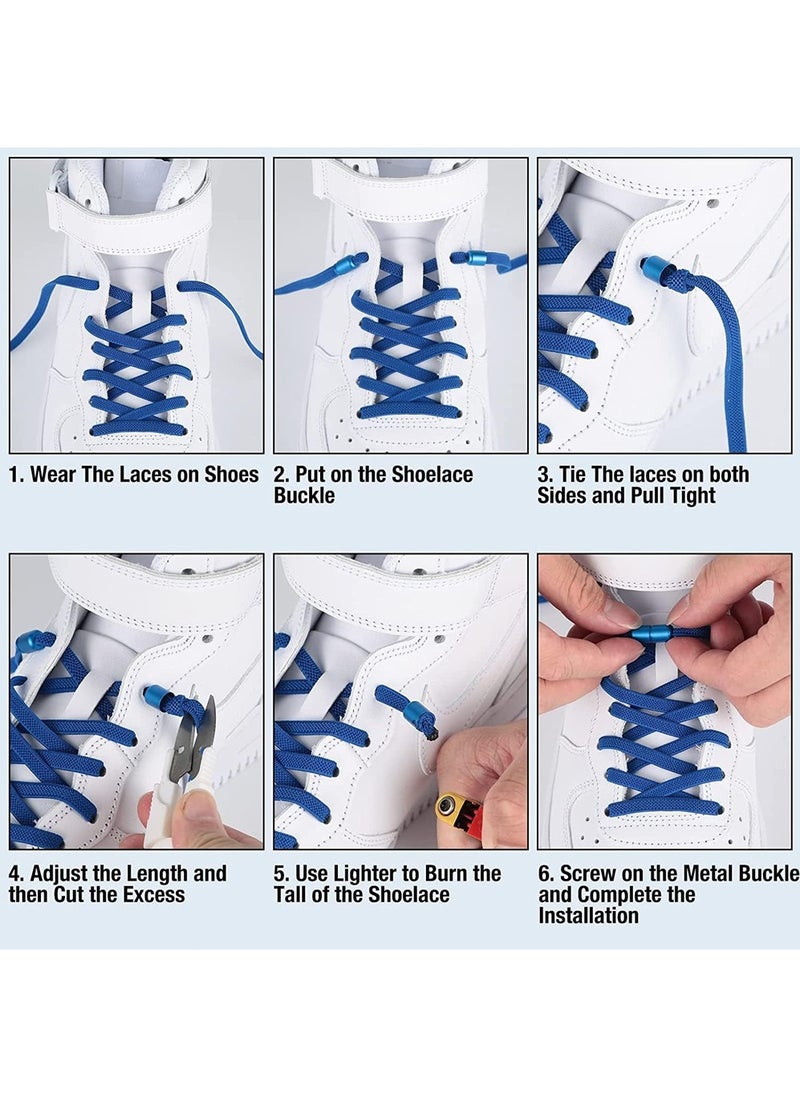 1. Wear The Laces on Shoes

2. Put on the Shoelace Buckle

3. Tie The laces on both Sides and Pull Tight

4. Adjust the Length and then Cut the Excess

5. Use Lighter to Burn the Tall of the Shoelace

6. Screw on the Metal Buckle and Complete the Installation