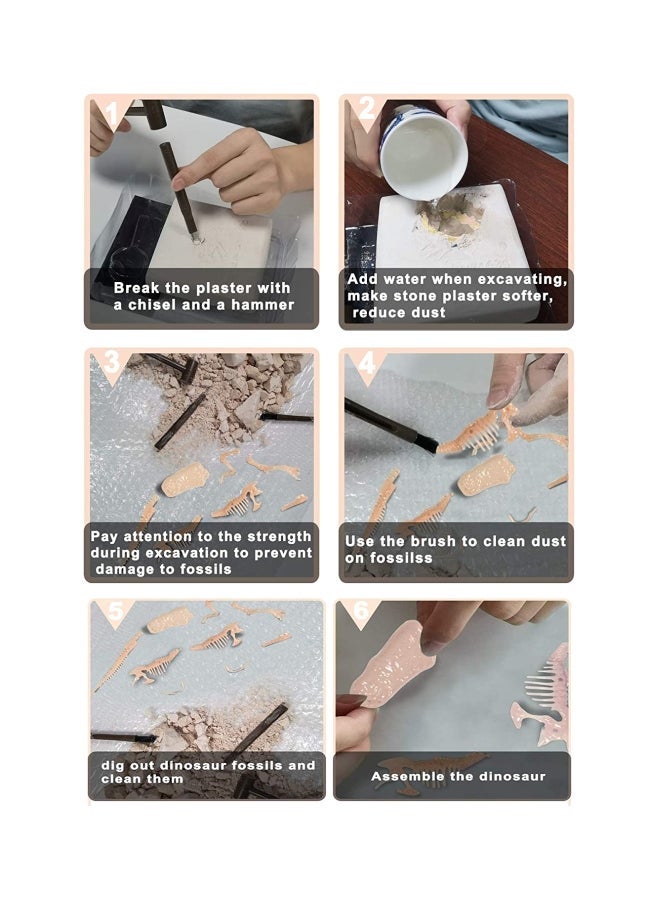 1
Break the plaster with a chisel and a hammer

2
Add water when excavating, make stone plaster softer, reduce dust

3
Pay attention to the strength during excavation to prevent damage to fossils

4
Use the brush to clean dust on fossilss

5
dig out dinosaur fossils and clean them

6
Assemble the dinosaur