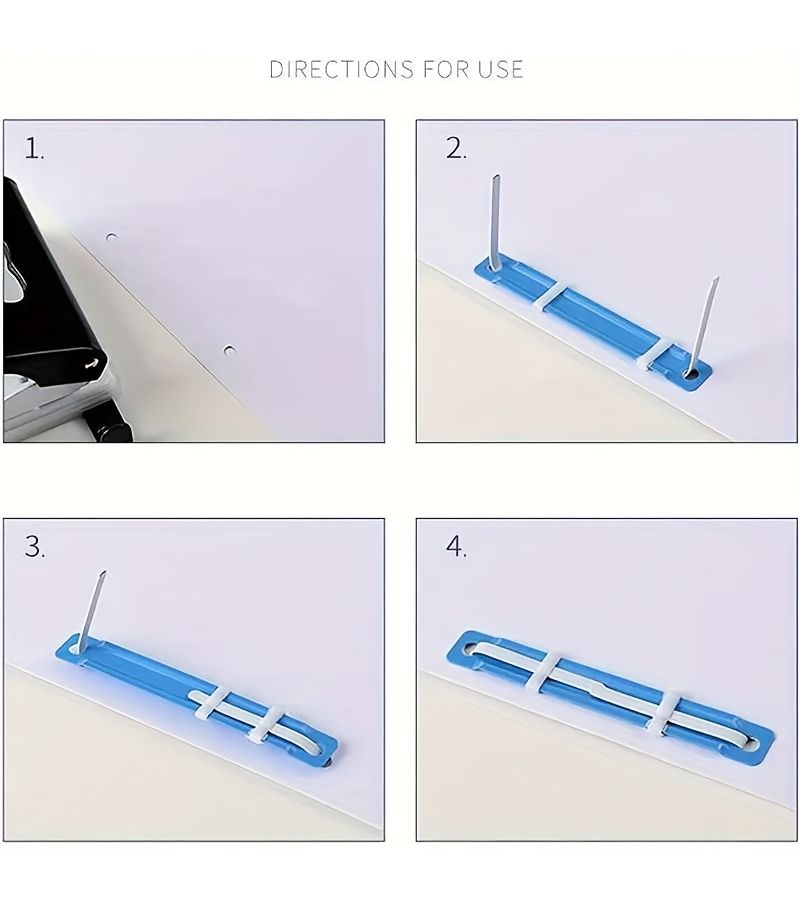 DIRECTIONS FOR USE

1.

2.

3.

4.