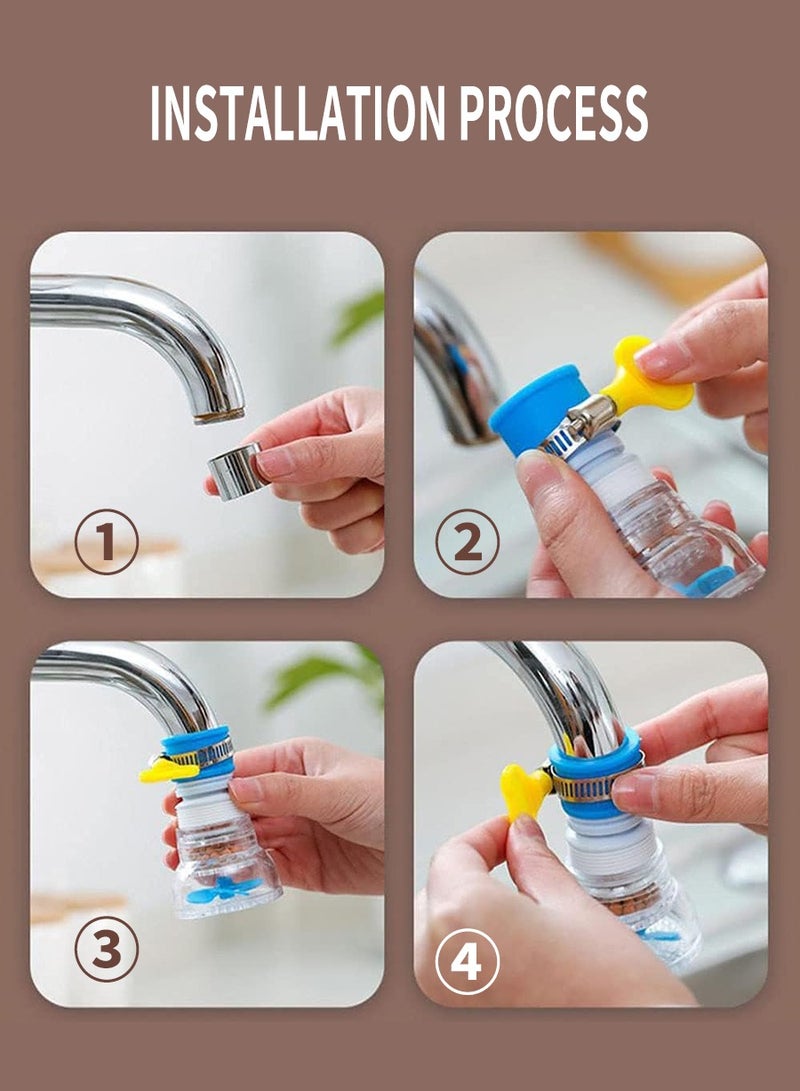 INSTALLATION PROCESS

1

2

3

4