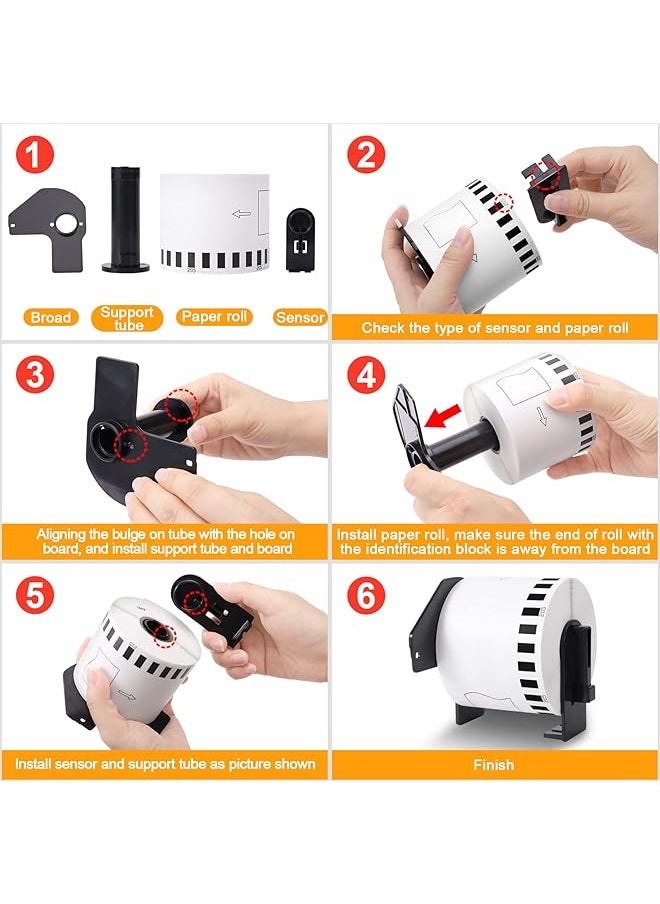 1

Broad

Support tube

Paper roll

Sensor

2

Check the type of sensor and paper roll

3

Aligning the bulge on tube with the hole on board, and install support tube and board

4

Install paper roll, make sure the end of roll with the identification block is away from the board

5

Install sensor and support tube as picture shown

6

Finish