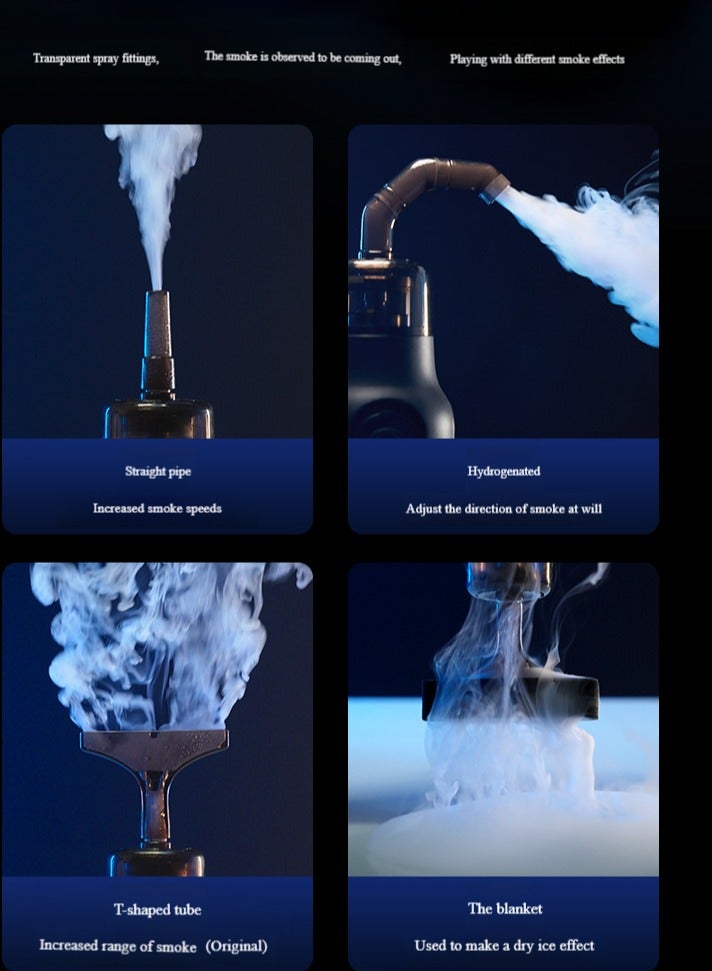 Transparent spray fittings, The smoke is observed to be coming out, Playing with different smoke effects

Straight pipe

Increased smoke speeds

Hydrogenated

Adjust the direction of smoke at will

T-shaped tube

Increased range of smoke (Original)

The blanket

Used to make a dry ice effect