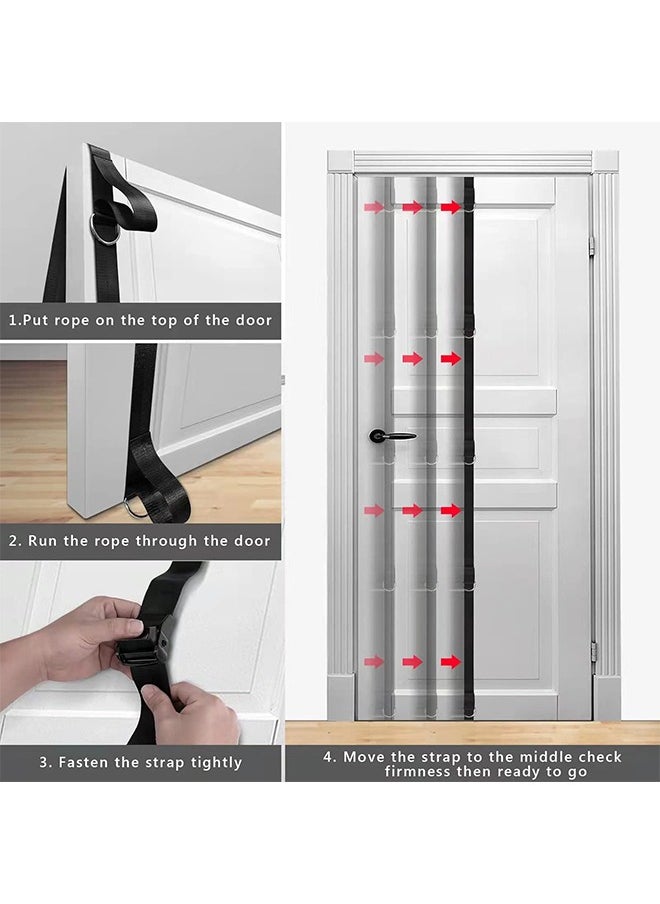 1.Put rope on the top of the door

2. Run the rope through the door

3. Fasten the strap tightly

4. Move the strap to the middle check firmness then ready to go