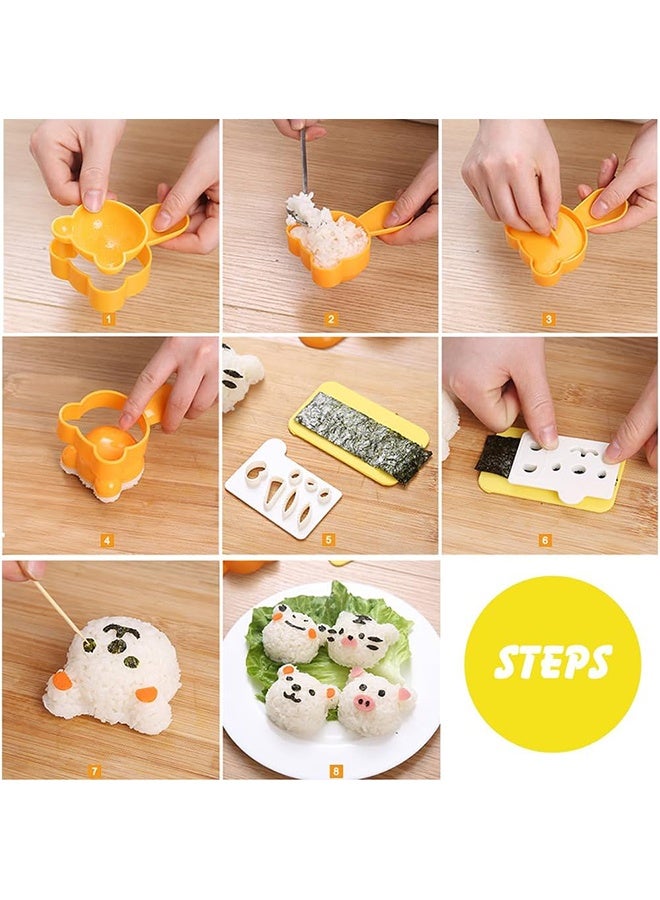 1

2

3

4

5

6

7

8

STEPS