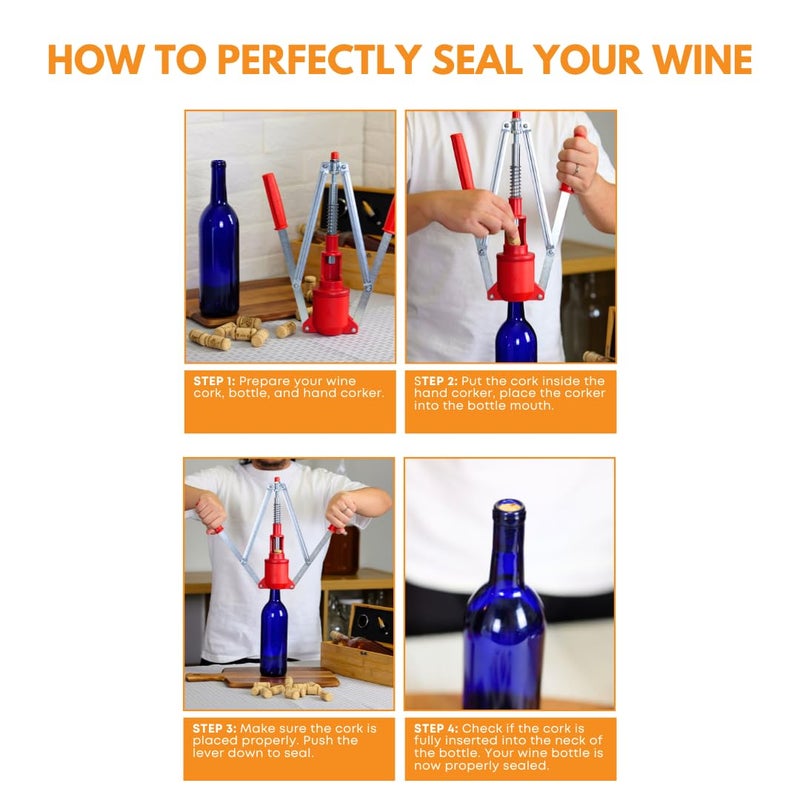 HOW TO PERFECTLY SEAL YOUR WINE

STEP 1: Prepare your wine cork, bottle, and hand corker.

STEP 2: Put the cork inside the hand corker, place the corker into the bottle mouth.

STEP 3: Make sure the cork is placed properly. Push the lever down to seal.

STEP 4: Check if the cork is fully inserted into the neck of the bottle. Your wine bottle is now properly sealed.