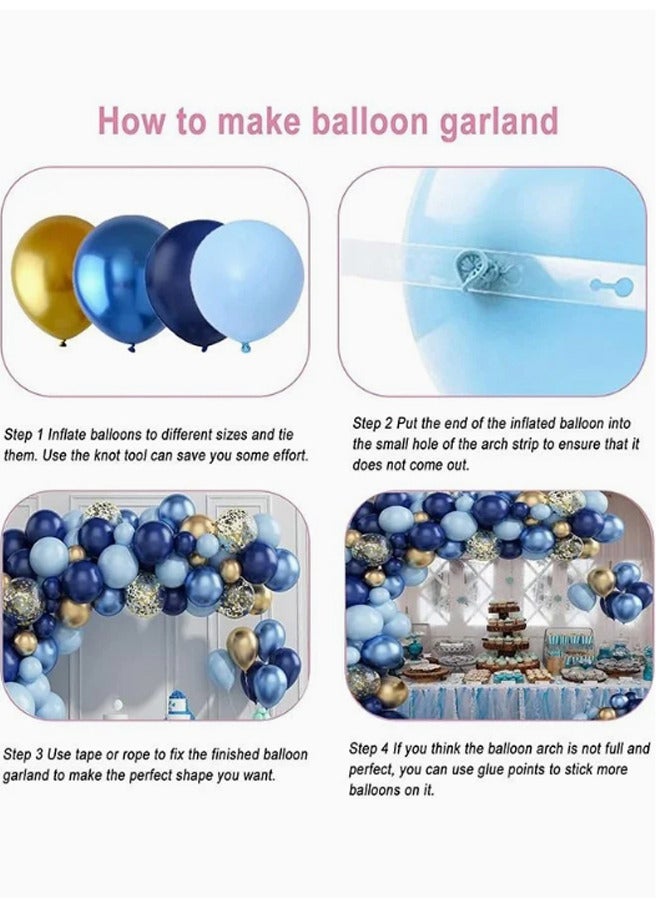 How to make balloon garland

Step 1 Inflate balloons to different sizes and tie them. Use the knot tool can save you some effort.

Step 2 Put the end of the inflated balloon into the small hole of the arch strip to ensure that it does not come out.

Step 3 Use tape or rope to fix the finished balloon garland to make the perfect shape you want.

Step 4 If you think the balloon arch is not full and perfect, you can use glue points to stick more balloons on it.