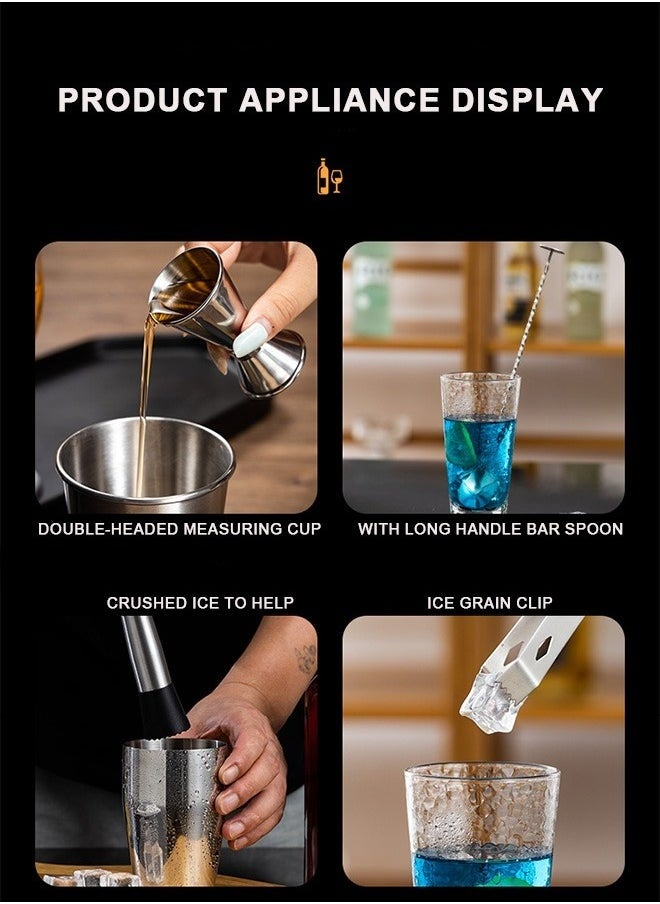 PRODUCT APPLIANCE DISPLAY

DOUBLE-HEADED MEASURING CUP

WITH LONG HANDLE BAR SPOON

CRUSHED ICE TO HELP

ICE GRAIN CLIP