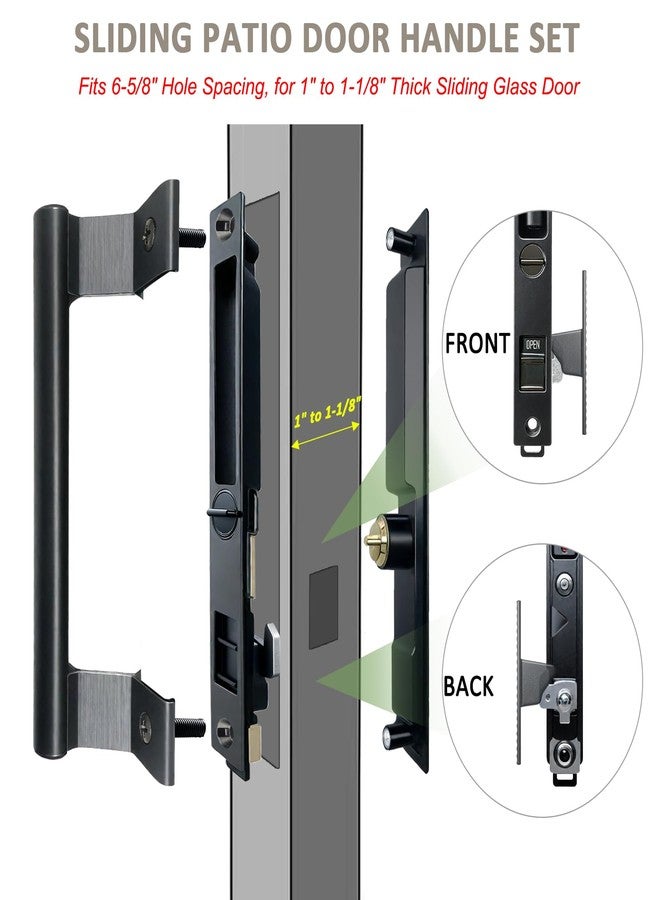 SLIDING PATIO DOOR HANDLE SET

Fits 6-5/8" Hole Spacing, for 1" to 1-1/8" Thick Sliding Glass Door

1" to 1-1/8"

FRONT

OPEN

BACK