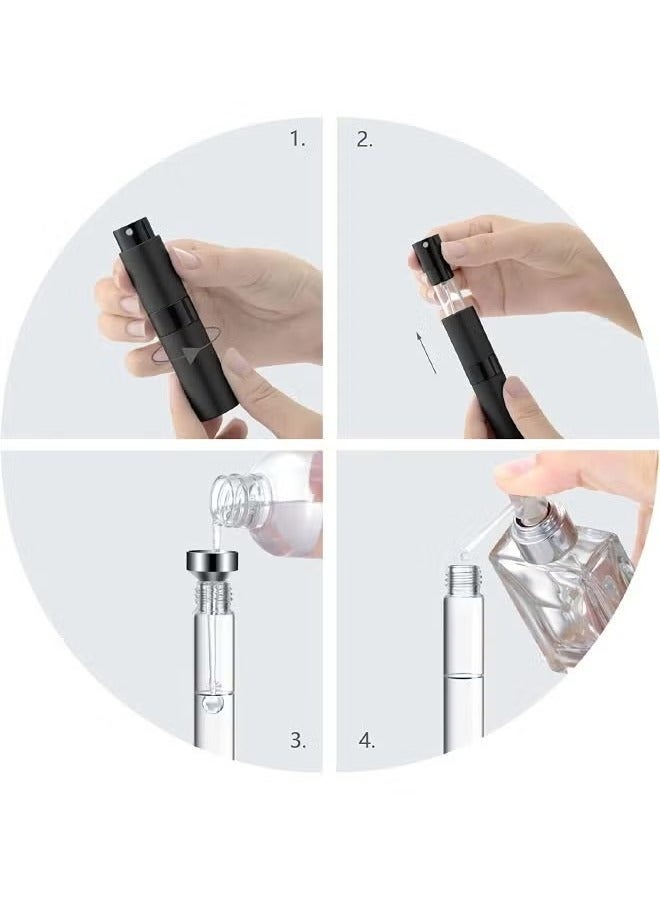 1.

2.

3.

4.