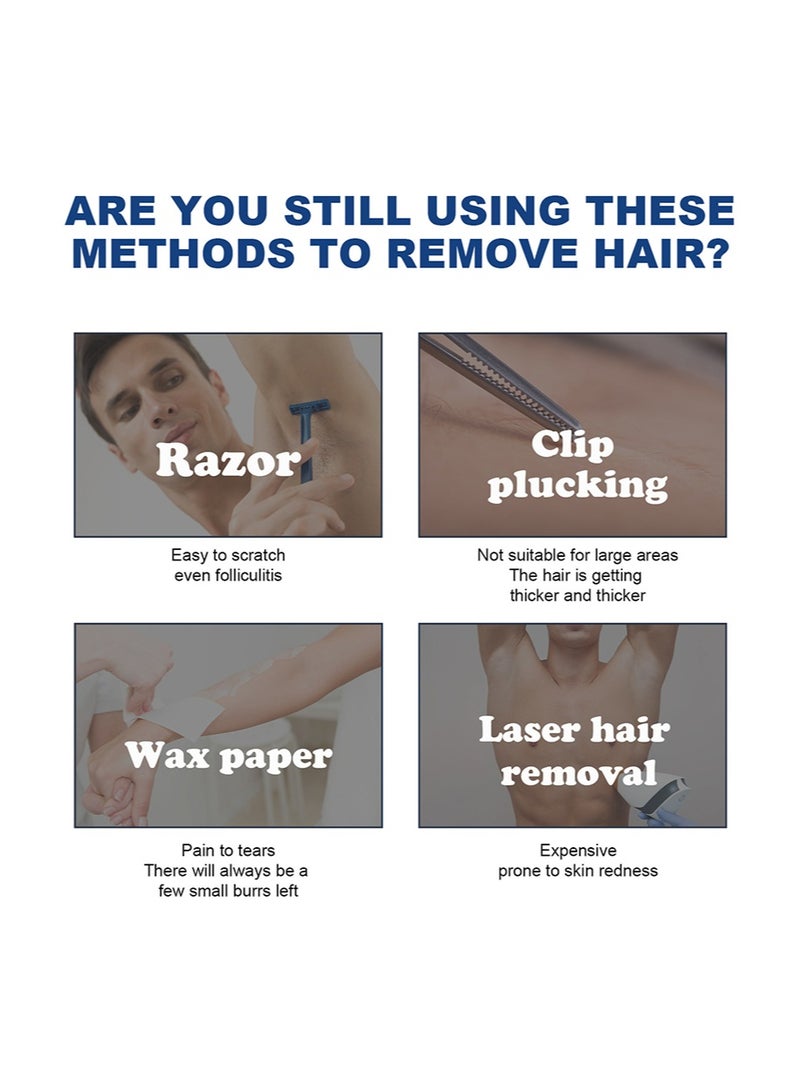 ARE YOU STILL USING THESE METHODS TO REMOVE HAIR?

Razor

Easy to scratch
even folliculitis

Clip plucking

Not suitable for large areas
The hair is getting
thicker and thicker

Wax paper

Pain to tears
There will always be a
few small burrs left

Laser hair removal

Expensive
prone to skin redness