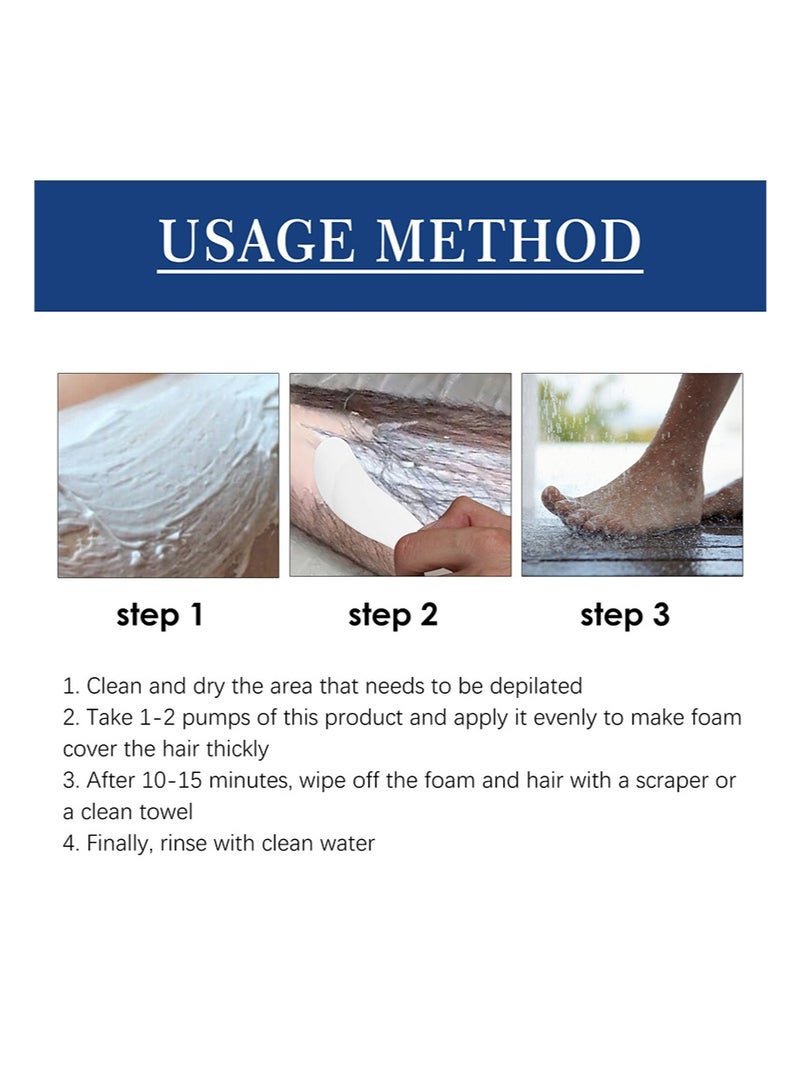 USAGE METHOD

step 1

step 2

step 3

1. Clean and dry the area that needs to be depilated
2. Take 1-2 pumps of this product and apply it evenly to make foam cover the hair thickly
3. After 10-15 minutes, wipe off the foam and hair with a scraper or a clean towel
4. Finally, rinse with clean water