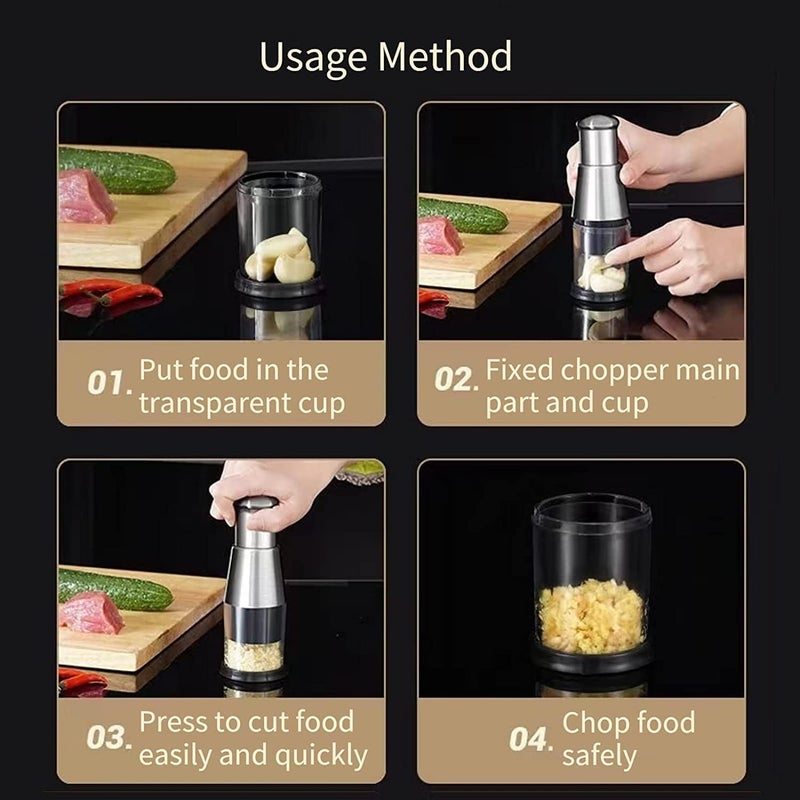 Usage Method

01. Put food in the transparent cup

02. Fixed chopper main part and cup

03. Press to cut food easily and quickly

04. Chop food safely