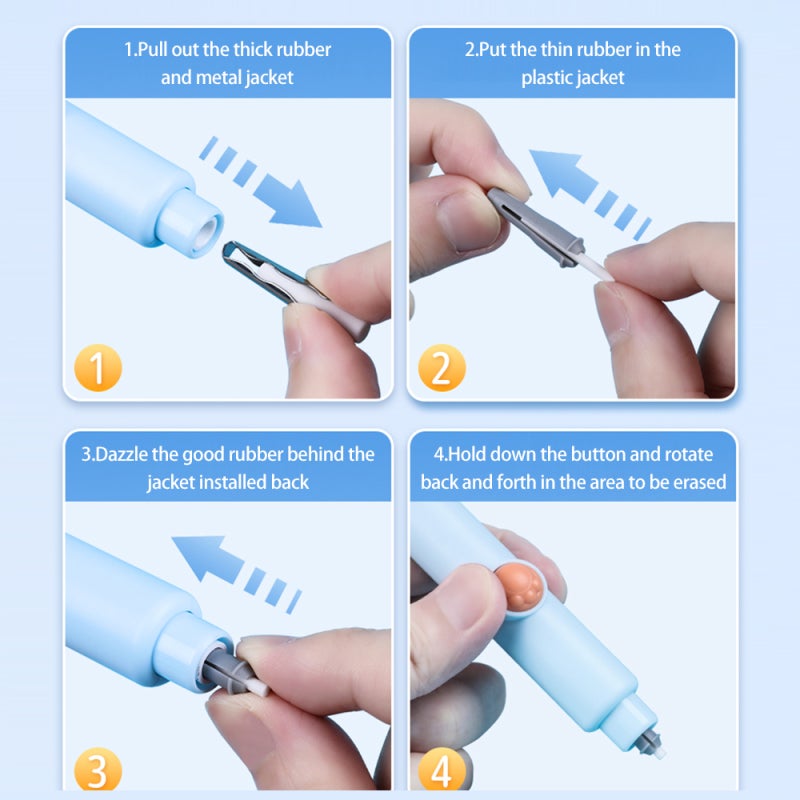 1.Pull out the thick rubber and metal jacket

1

2.Put the thin rubber in the plastic jacket

2

3.Dazzle the good rubber behind the jacket installed back

3

4.Hold down the button and rotate back and forth in the area to be erased

4