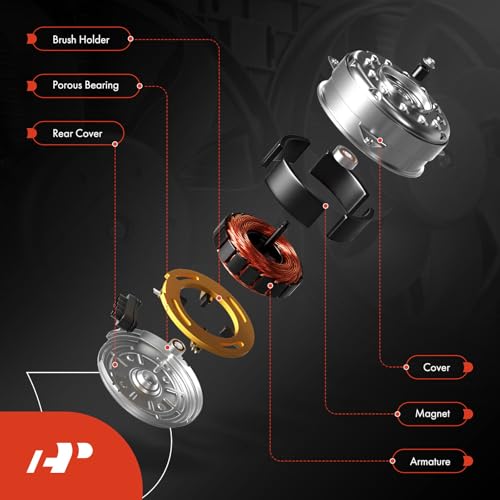 Brush Holder

Porous Bearing

Rear Cover

Cover

Magnet

Armature

AP