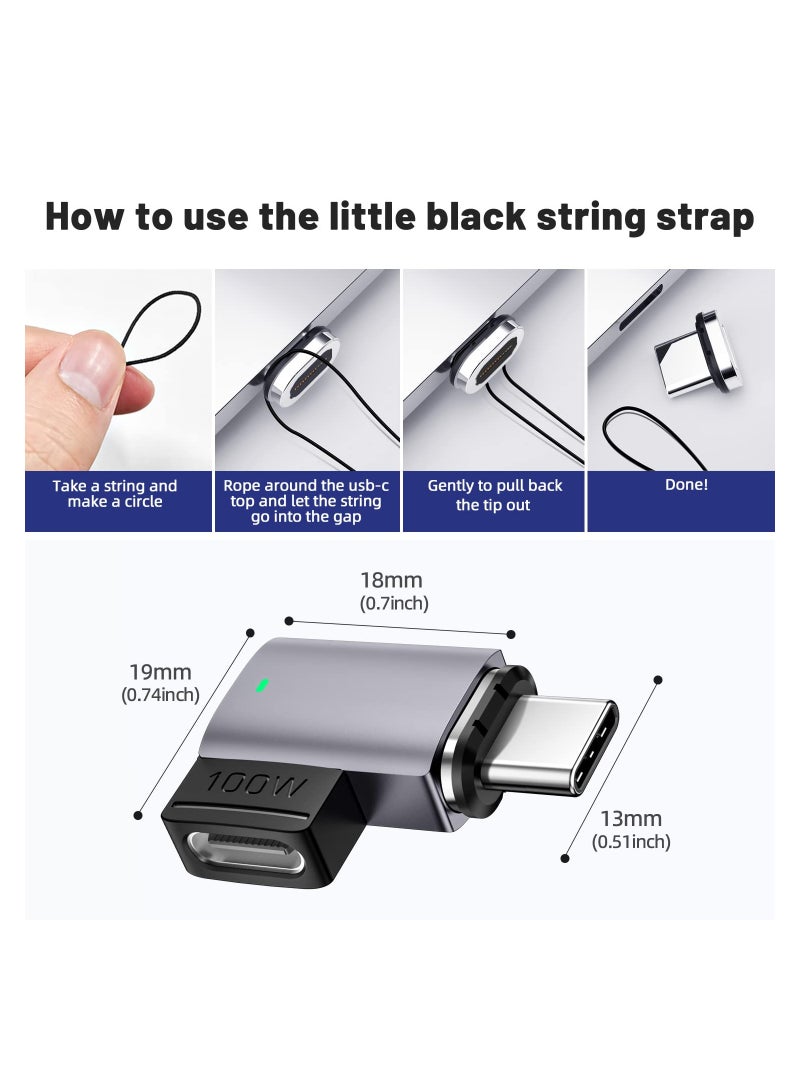 How to use the little black string strap

Take a string and make a circle

Rope around the usb-c top and let the string go into the gap

Gently to pull back the tip out

Done!

18mm
(0.7inch)

19mm
(0.74inch)

100W

13mm
(0.51inch)