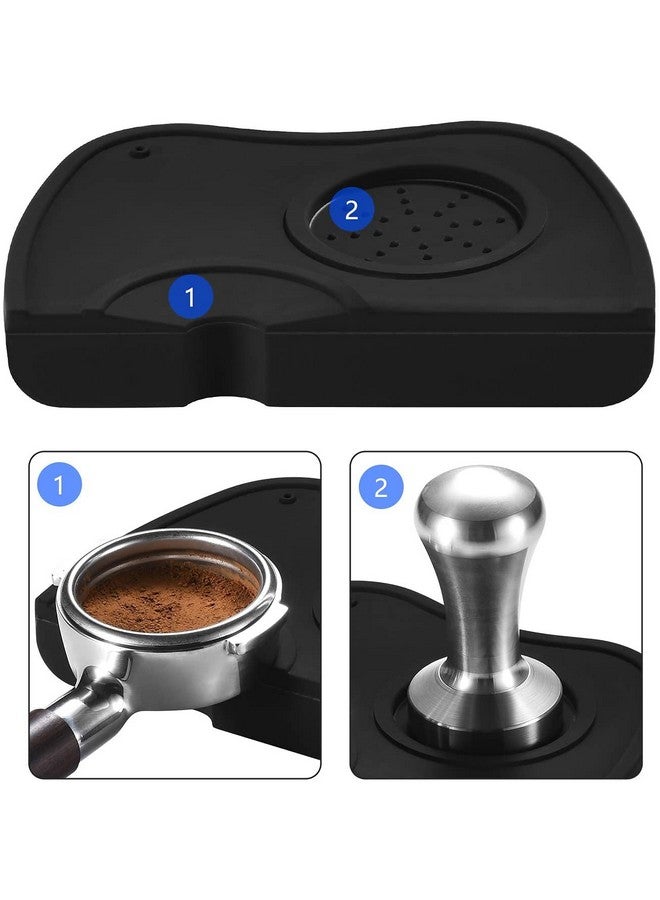 2
1
1
2