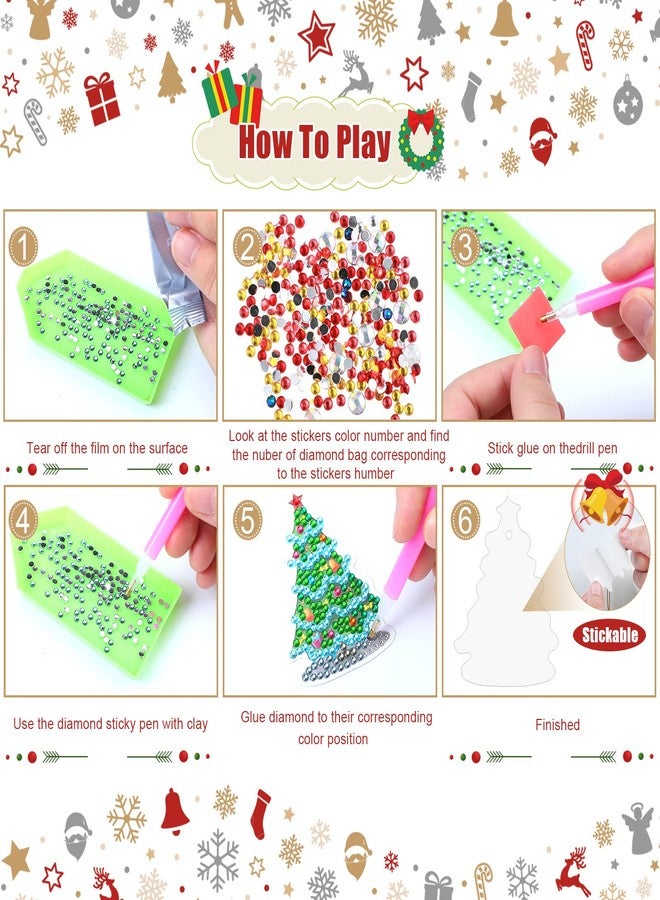 How To Play

1

Tear off the film on the surface

2

Look at the stickers color number and find the nuber of diamond bag corresponding to the stickers humber

3

Stick glue on thedrill pen

4

Use the diamond sticky pen with clay

5

Glue diamond to their corresponding color position

6

Stickable

Finished