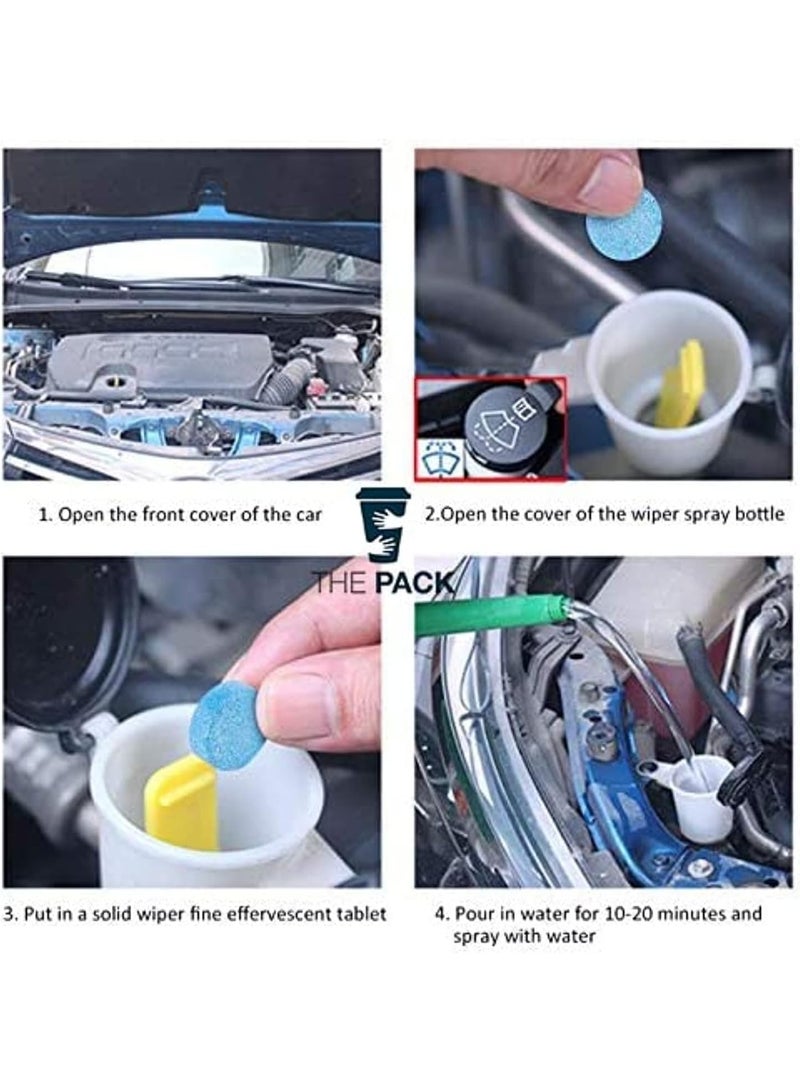 1. Open the front cover of the car

2.Open the cover of the wiper spray bottle

THE PACK

3. Put in a solid wiper fine effervescent tablet

4. Pour in water for 10-20 minutes and spray with water