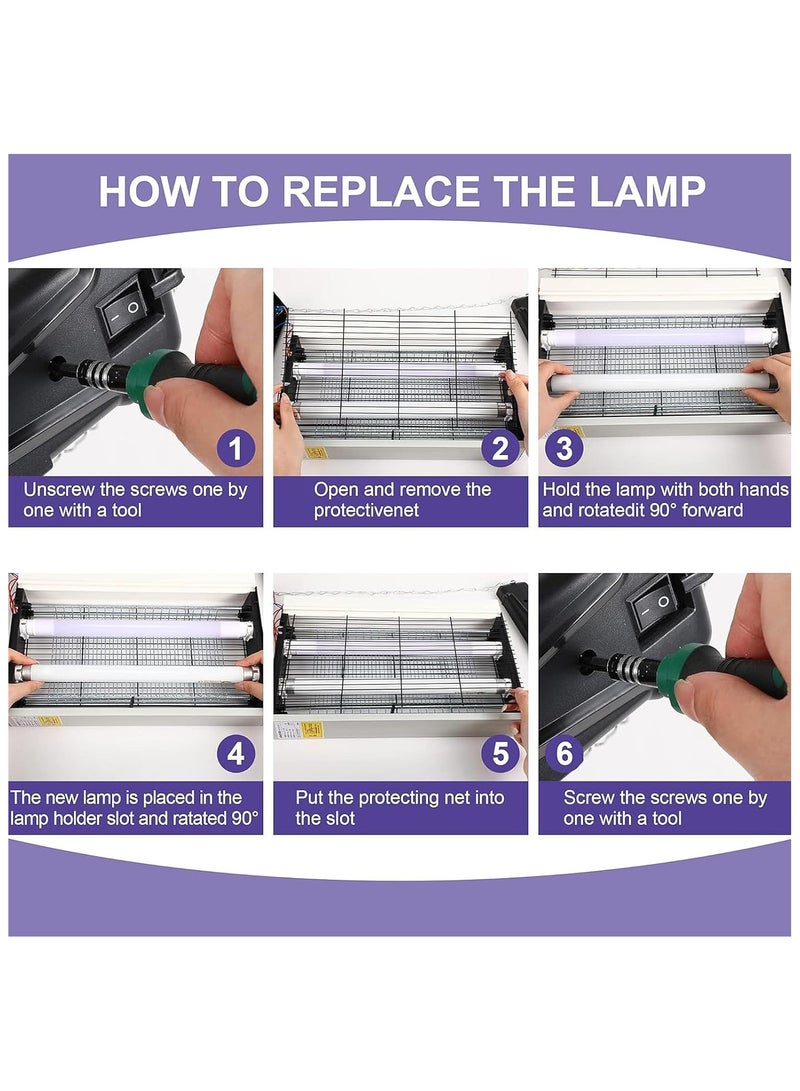 HOW TO REPLACE THE LAMP

1
Unscrew the screws one by one with a tool

2
Open and remove the protectivenet

3
Hold the lamp with both hands and rotatedit 90° forward

4
The new lamp is placed in the lamp holder slot and ratated 90°

5
Put the protecting net into the slot

6
Screw the screws one by one with a tool