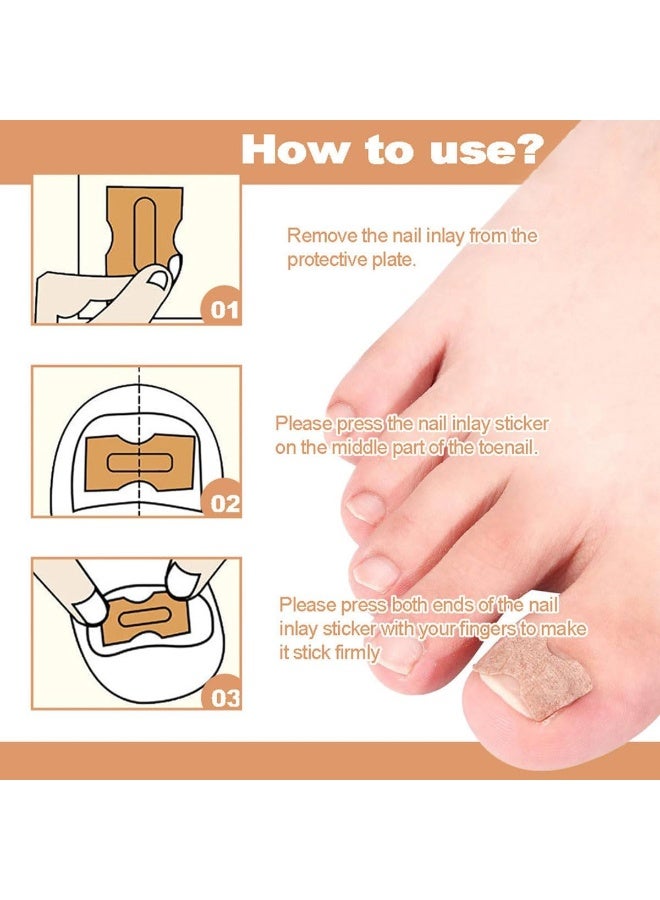 How to use?

01

Remove the nail inlay from the protective plate.

02

Please press the nail inlay sticker on the middle part of the toenail.

03

Please press both ends of the nail inlay sticker with your fingers to make it stick firmly