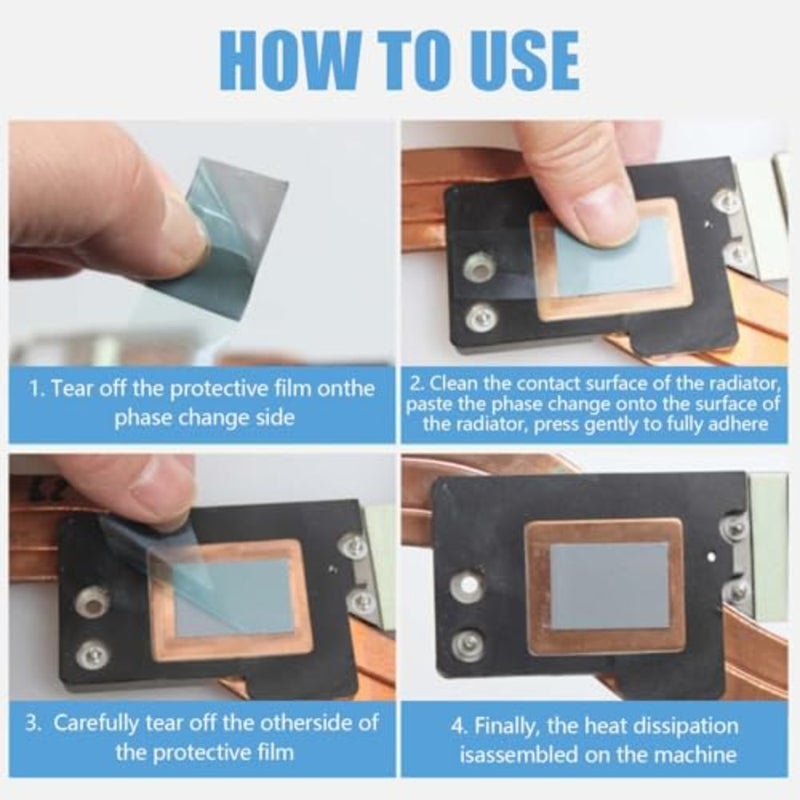 HOW TO USE

1. Tear off the protective film onthe phase change side

2. Clean the contact surface of the radiator, paste the phase change onto the surface of the radiator, press gently to fully adhere

3. Carefully tear off the otherside of the protective film

4. Finally, the heat dissipation isassembled on the machine