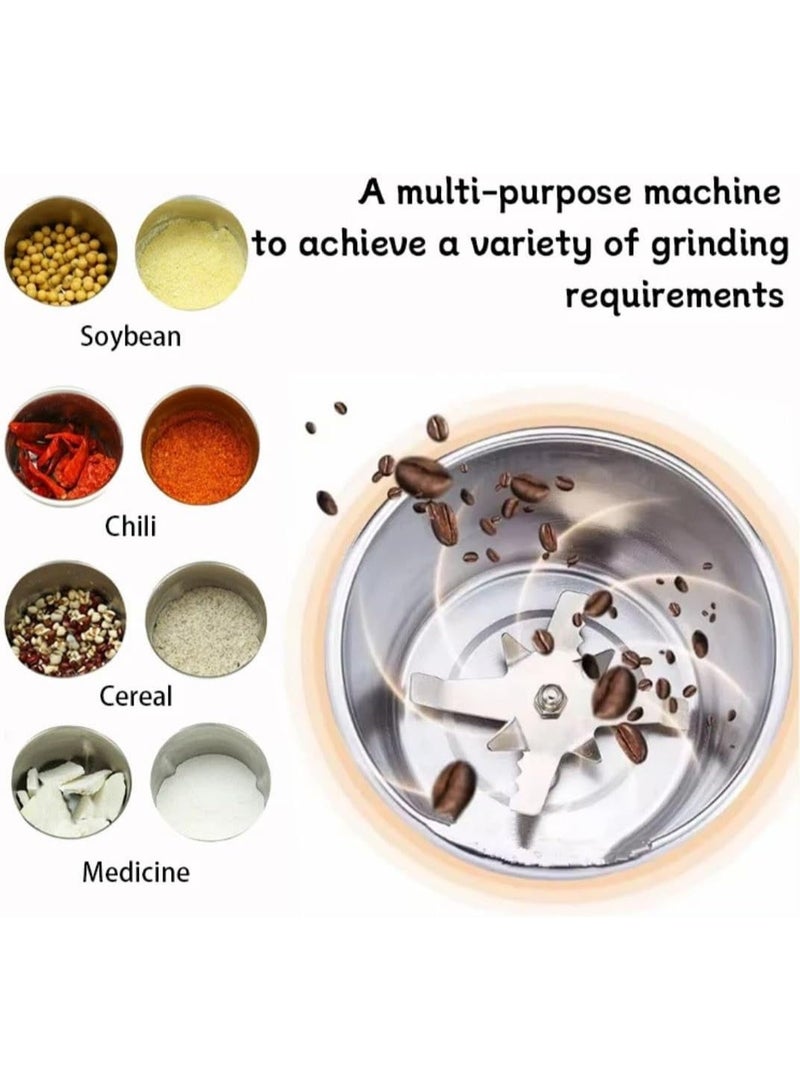 A multi-purpose machine to achieve a variety of grinding requirements

Soybean

Chili

Cereal

Medicine