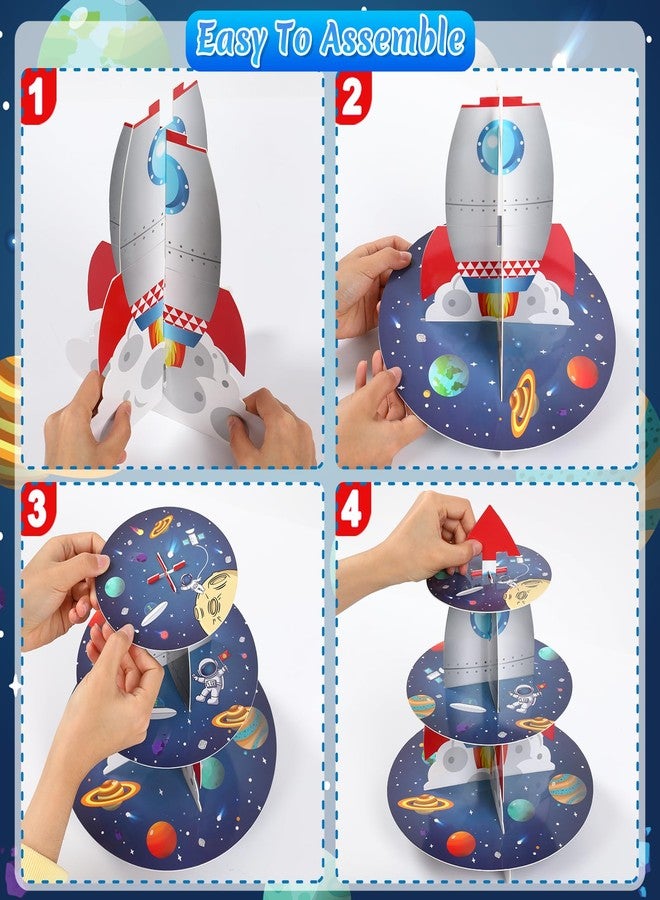 Easy To Assemble

1

2

3

4