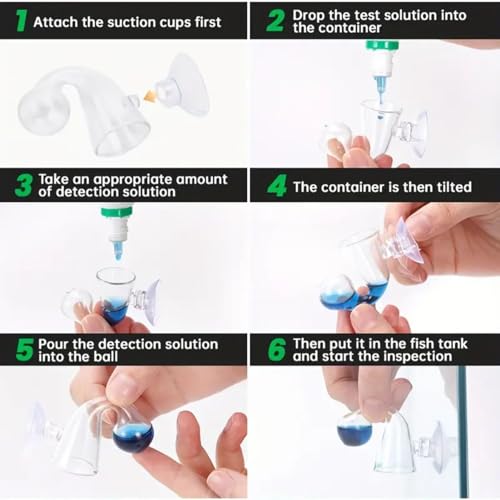 1 Attach the suction cups first

2 Drop the test solution into the container

3 Take an appropriate amount of detection solution

4 The container is then tilted

5 Pour the detection solution into the ball

6 Then put it in the fish tank and start the inspection