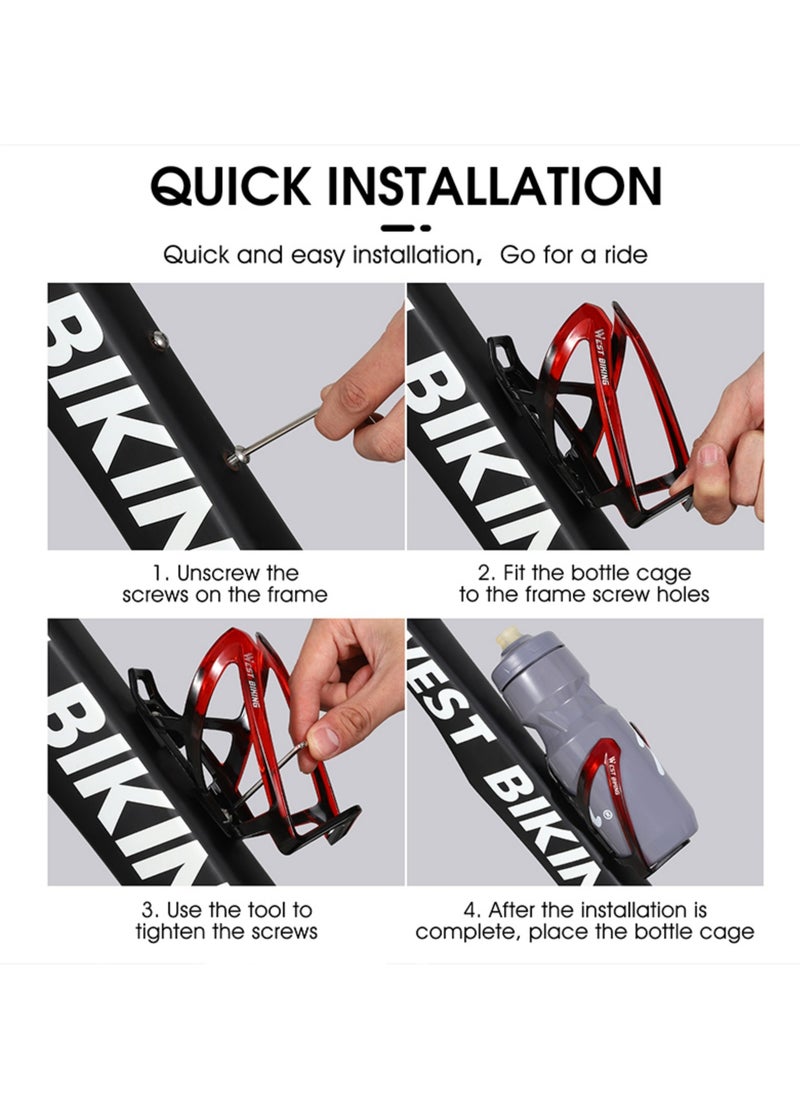 QUICK INSTALLATION

Quick and easy installation, Go for a ride

BIKIN

1. Unscrew the screws on the frame

BIKIN

WEST BIKING

2. Fit the bottle cage to the frame screw holes

BIKIN

WEST BIKING

3. Use the tool to tighten the screws

EST BIKIN

WEST BIKING

4. After the installation is complete, place the bottle cage