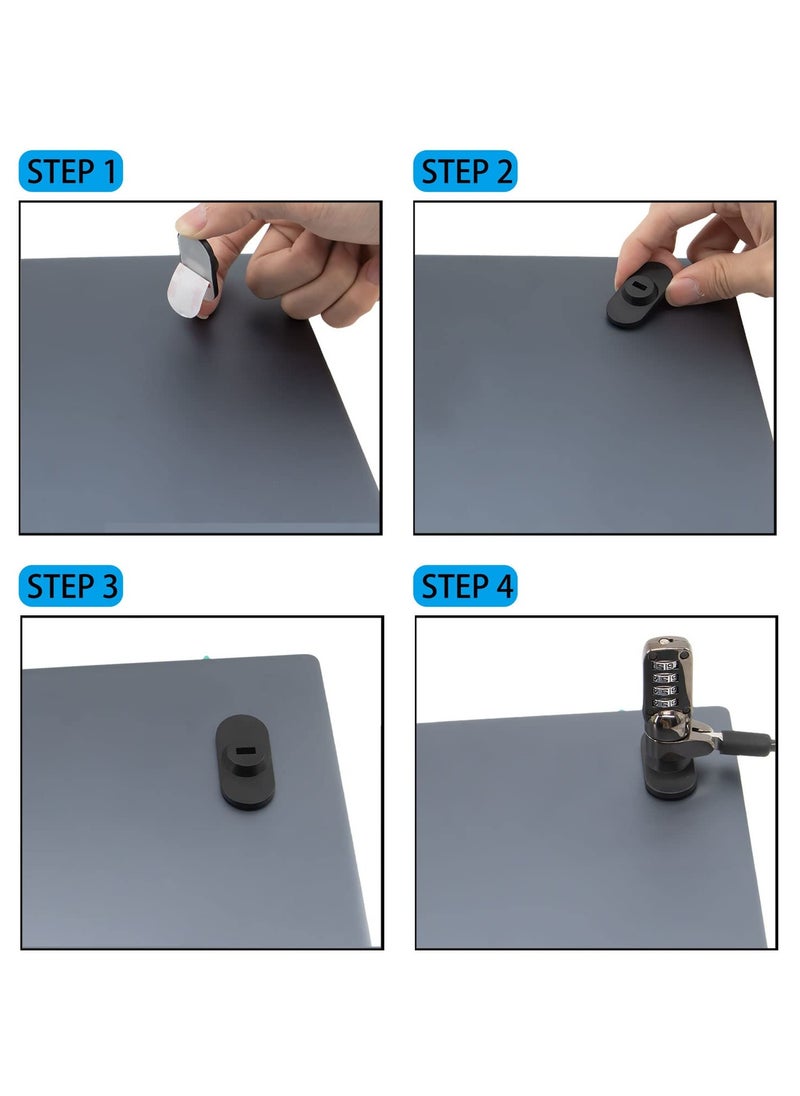 STEP 1

STEP 2

STEP 3

STEP 4