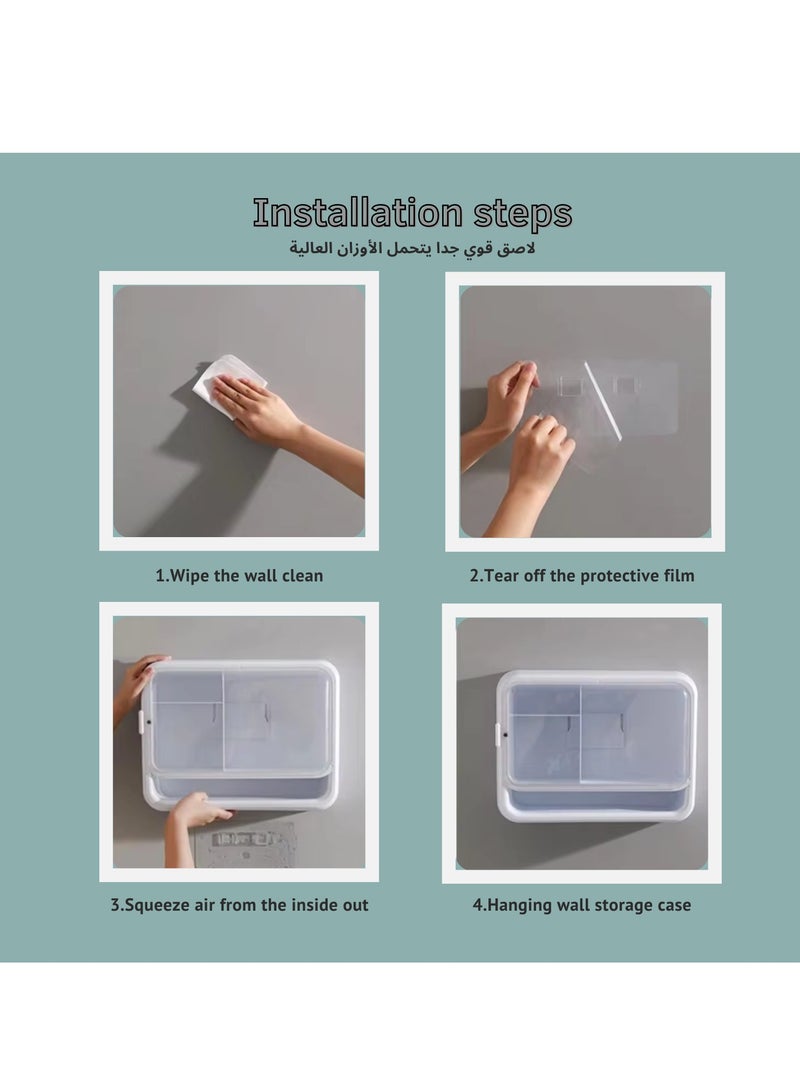 Installation steps
لاصق قوي جدا يتحمل الأوزان العالية

1.Wipe the wall clean

2.Tear off the protective film

3.Squeeze air from the inside out

4.Hanging wall storage case