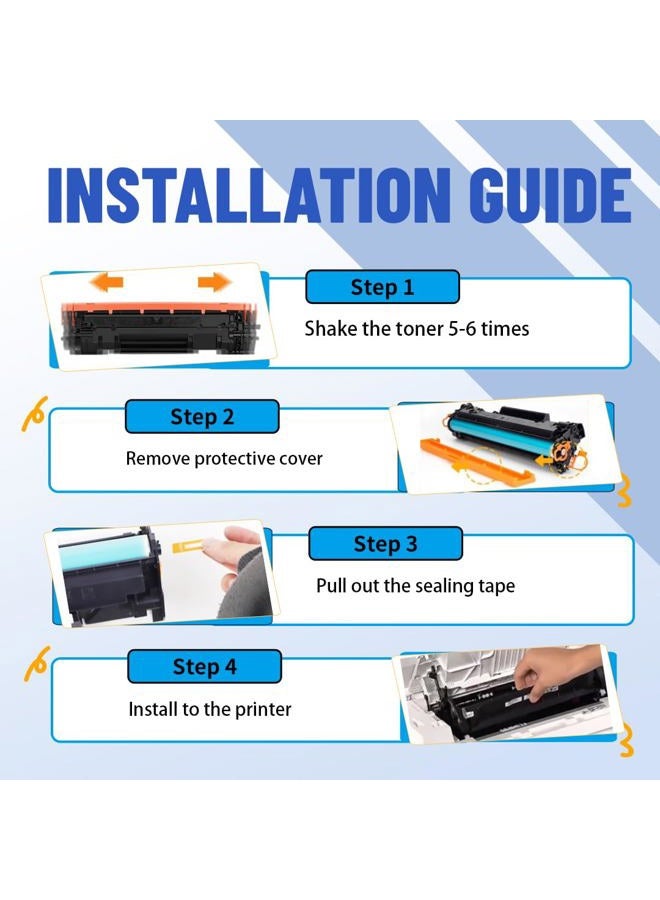 INSTALLATION GUIDE

Step 1
Shake the toner 5-6 times

Step 2
Remove protective cover

Step 3
Pull out the sealing tape

Step 4
Install to the printer