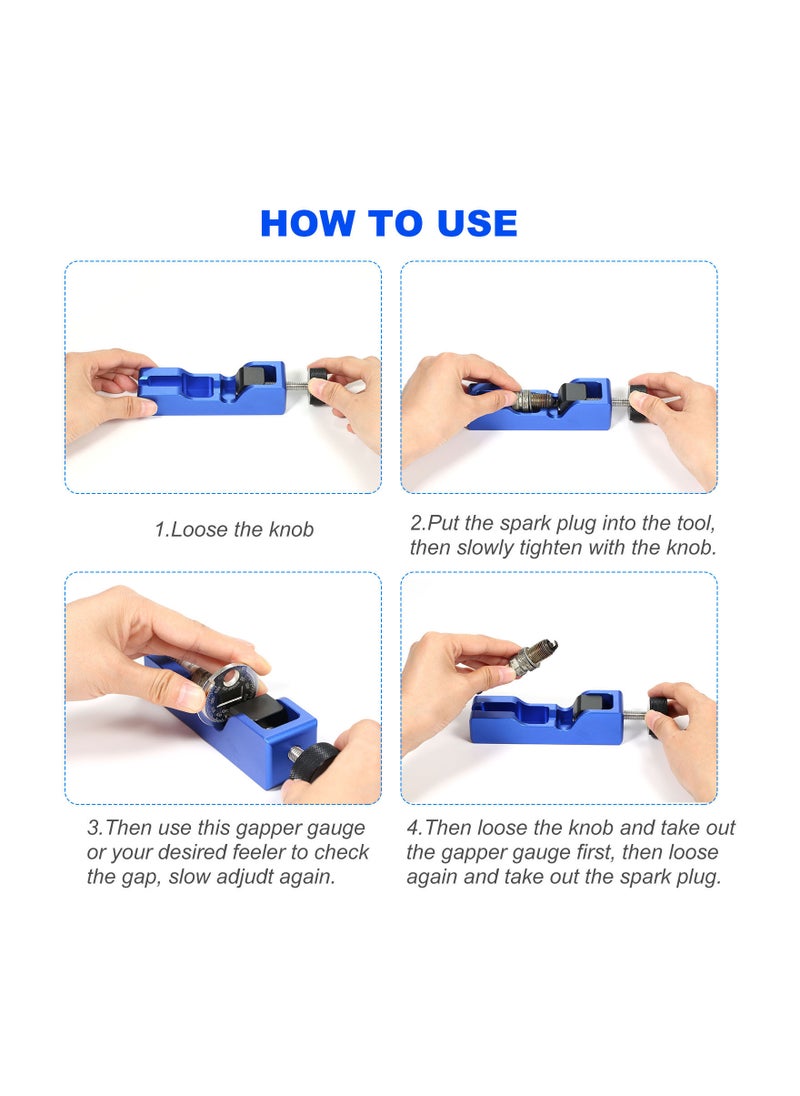 HOW TO USE

1.Loose the knob

2.Put the spark plug into the tool, then slowly tighten with the knob.

3.Then use this gapper gauge or your desired feeler to check the gap, slow adjudt again.

4.Then loose the knob and take out the gapper gauge first, then loose again and take out the spark plug.