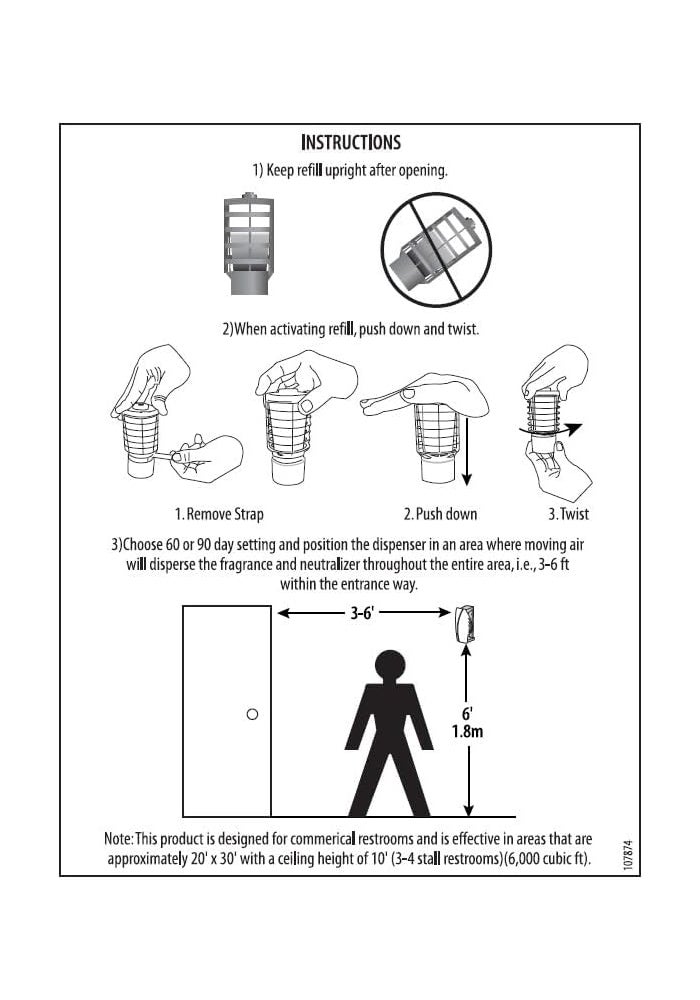 INSTRUCTIONS

1) Keep refill upright after opening.

2)When activating refill, push down and twist.

1. Remove Strap

2. Push down

3. Twist

3)Choose 60 or 90 day setting and position the dispenser in an area where moving air will disperse the fragrance and neutralizer throughout the entire area, i.e., 3-6 ft within the entrance way.

3-6'

6'
1.8m

Note: This product is designed for commerical restrooms and is effective in areas that are approximately 20' x 30' with a ceiling height of 10' (3-4 stall restrooms)(6,000 cubic ft).

107874