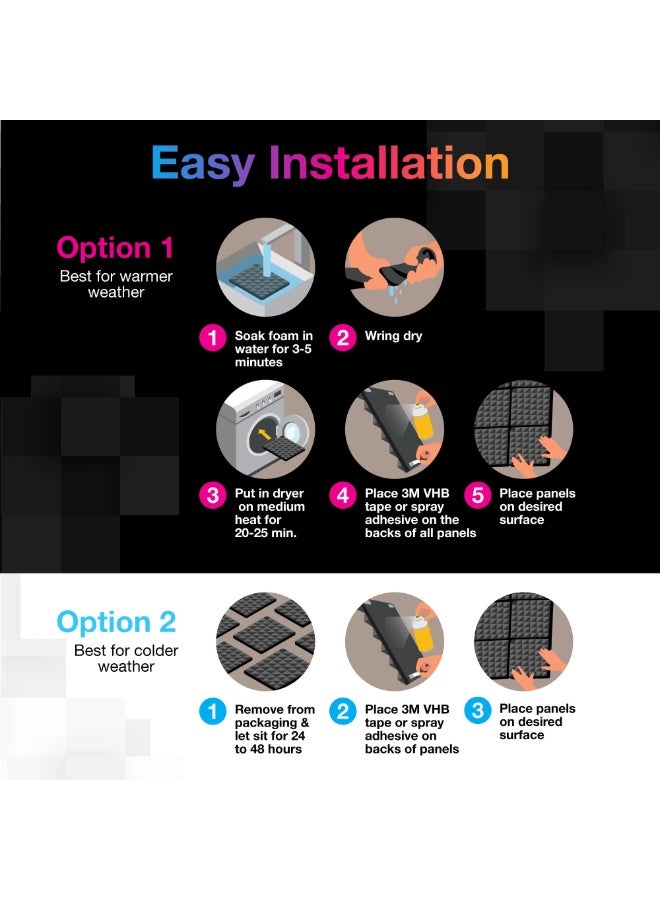 Easy Installation

Option 1
Best for warmer weather

1 Soak foam in water for 3-5 minutes

2 Wring dry

3 Put in dryer on medium heat for 20-25 min.

4 Place 3M VHB tape or spray adhesive on the backs of all panels

5 Place panels on desired surface

Option 2
Best for colder weather

1 Remove from packaging & let sit for 24 to 48 hours

2 Place 3M VHB tape or spray adhesive on backs of panels

3 Place panels on desired surface