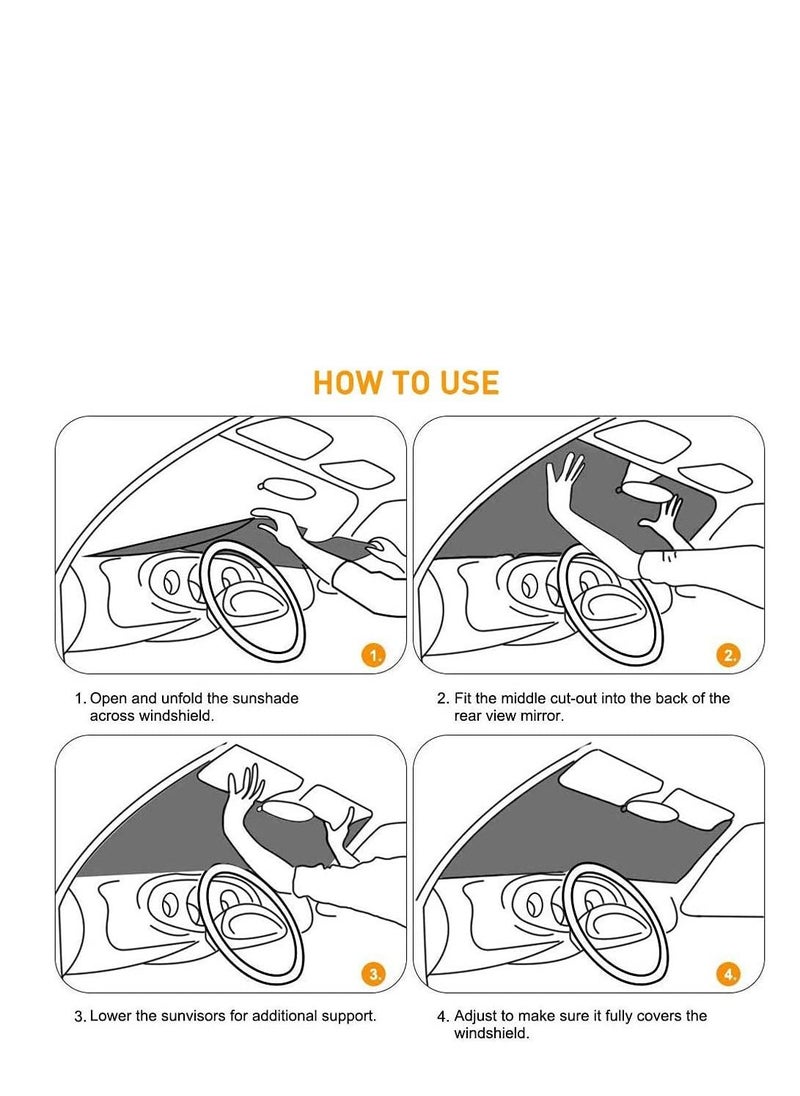 HOW TO USE

1.

1. Open and unfold the sunshade across windshield.

2.

2. Fit the middle cut-out into the back of the rear view mirror.

3.

3. Lower the sunvisors for additional support.

4.

4. Adjust to make sure it fully covers the windshield.