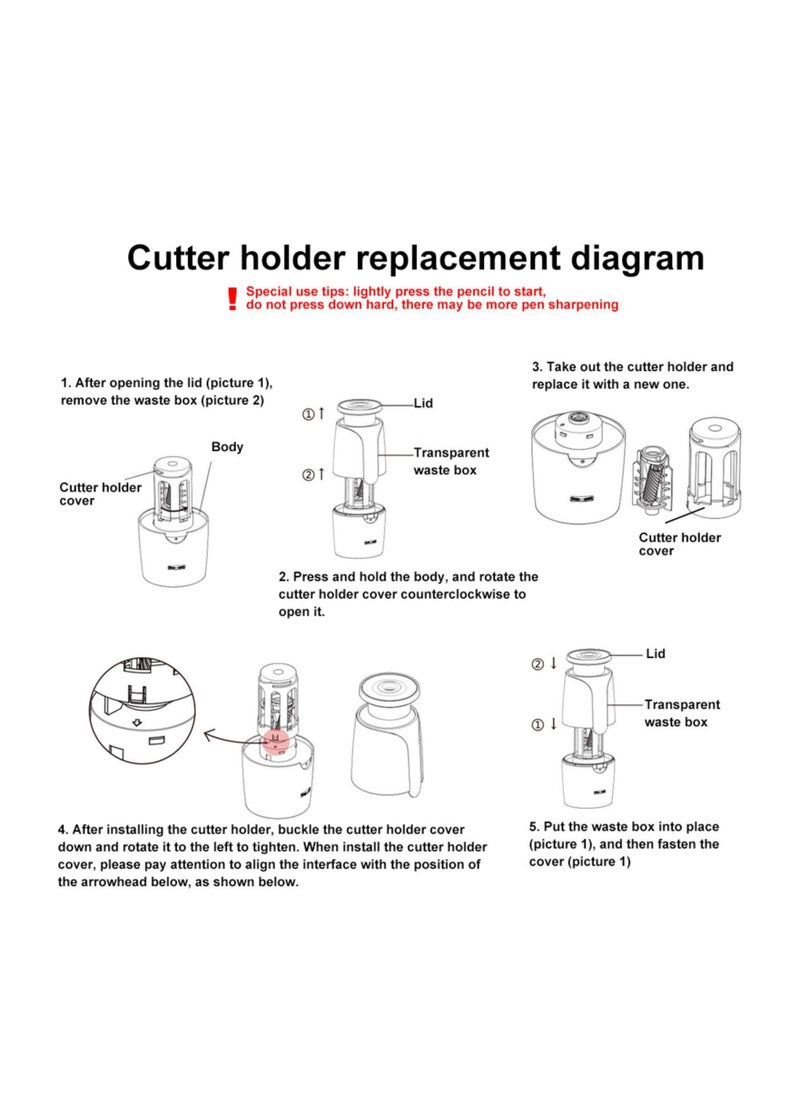 Cutter holder replacement diagram

! Special use tips: lightly press the pencil to start, do not press down hard, there may be more pen sharpening

1. After opening the lid (picture 1), remove the waste box (picture 2)

Body

Cutter holder cover

① ↑

② ↑

Lid

Transparent waste box

2. Press and hold the body, and rotate the cutter holder cover counterclockwise to open it.

3. Take out the cutter holder and replace it with a new one.

Cutter holder cover

4. After installing the cutter holder, buckle the cutter holder cover down and rotate it to the left to tighten. When install the cutter holder cover, please pay attention to align the interface with the position of the arrowhead below, as shown below.

② ↓

① ↓

Lid

Transparent waste box

5. Put the waste box into place (picture 1), and then fasten the cover (picture 1)