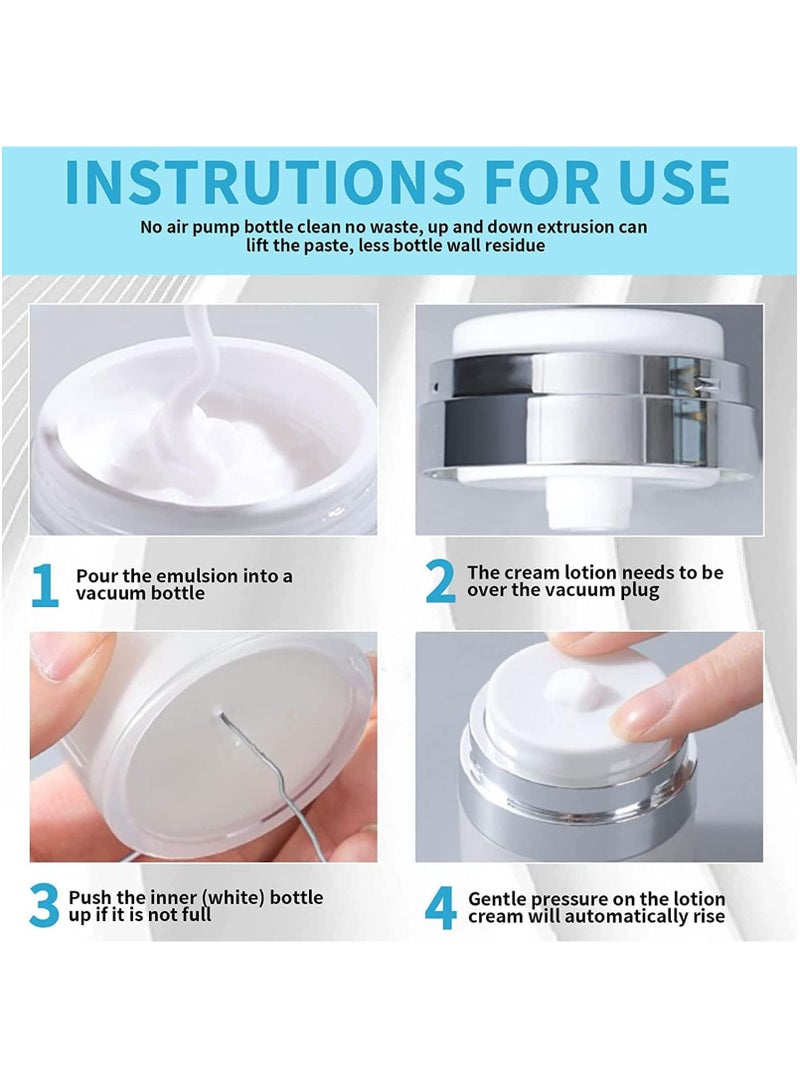 INSTRUTIONS FOR USE

No air pump bottle clean no waste, up and down extrusion can lift the paste, less bottle wall residue

1 Pour the emulsion into a vacuum bottle

2 The cream lotion needs to be over the vacuum plug

3 Push the inner (white) bottle up if it is not full

4 Gentle pressure on the lotion cream will automatically rise