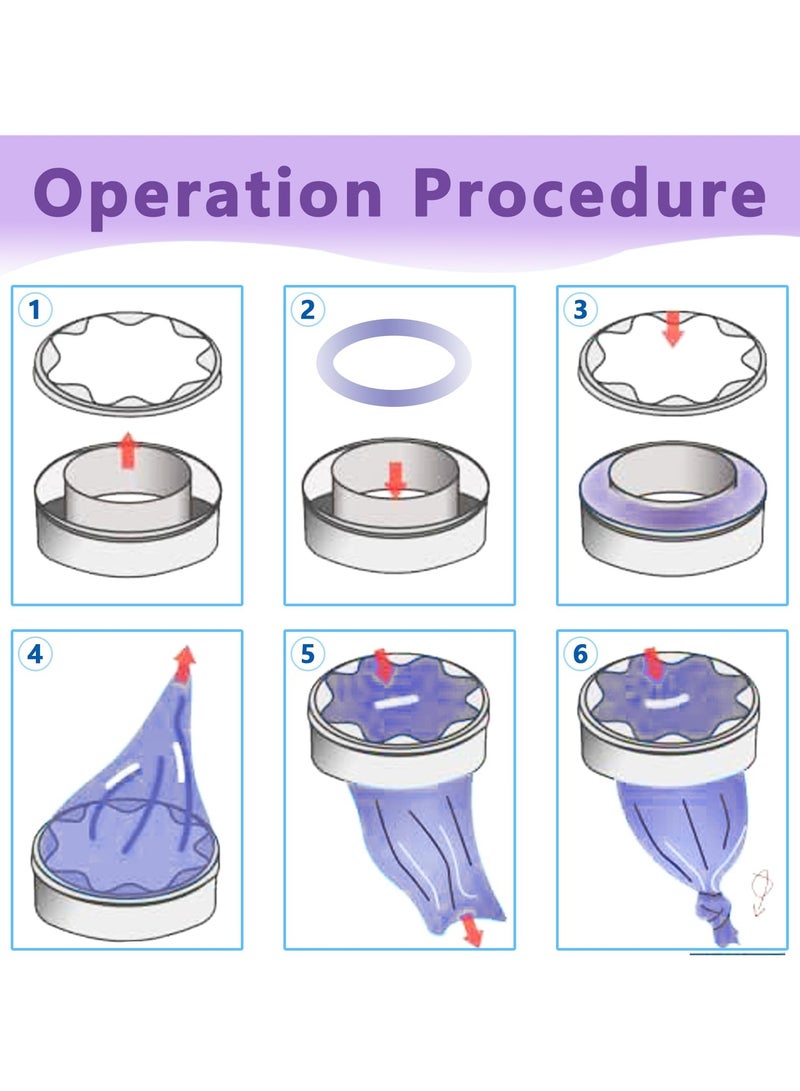 Operation Procedure

1

2

3

4

5

6