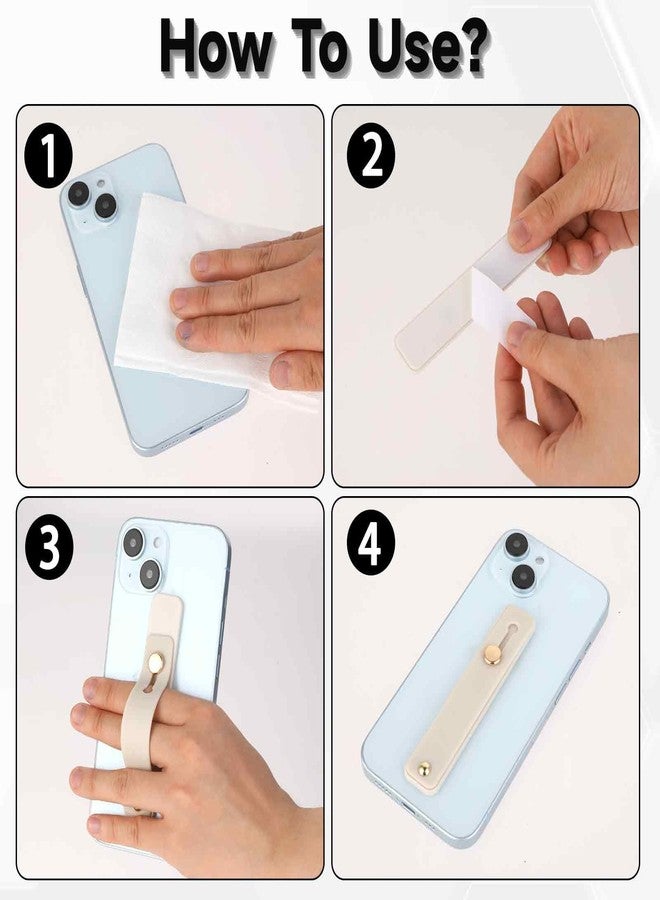 How To Use?

1

2

3

4