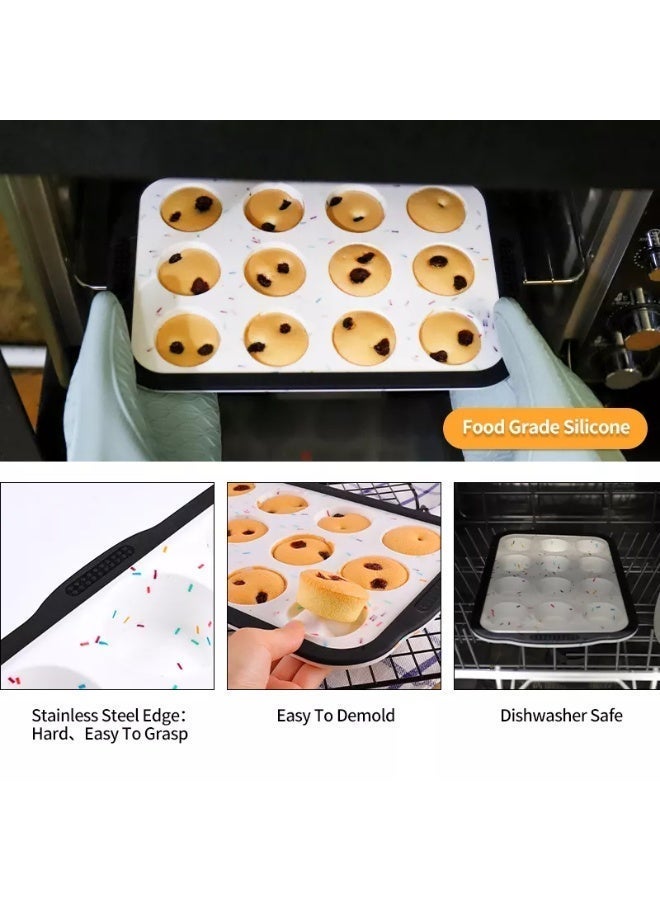 Food Grade Silicone

Stainless Steel Edge：
Hard、Easy To Grasp

Easy To Demold

Dishwasher Safe