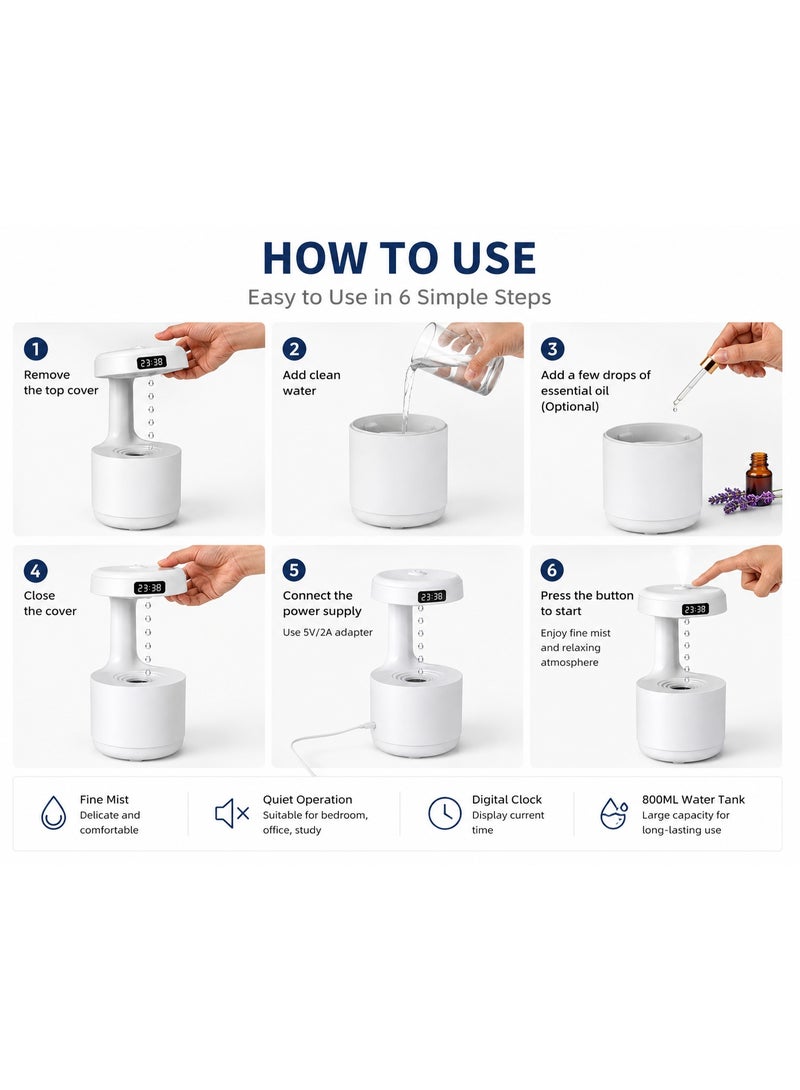 HOW TO USE

Easy to Use in 6 Simple Steps

1
Remove the top cover

23:38

2
Add clean water

3
Add a few drops of essential oil (Optional)

4
Close the cover

23:38

5
Connect the power supply

Use 5V/2A adapter

23:38

6
Press the button to start

Enjoy fine mist and relaxing atmosphere

23:38

Fine Mist
Delicate and comfortable

Quiet Operation
Suitable for bedroom, office, study

Digital Clock
Display current time

800ML Water Tank
Large capacity for long-lasting use