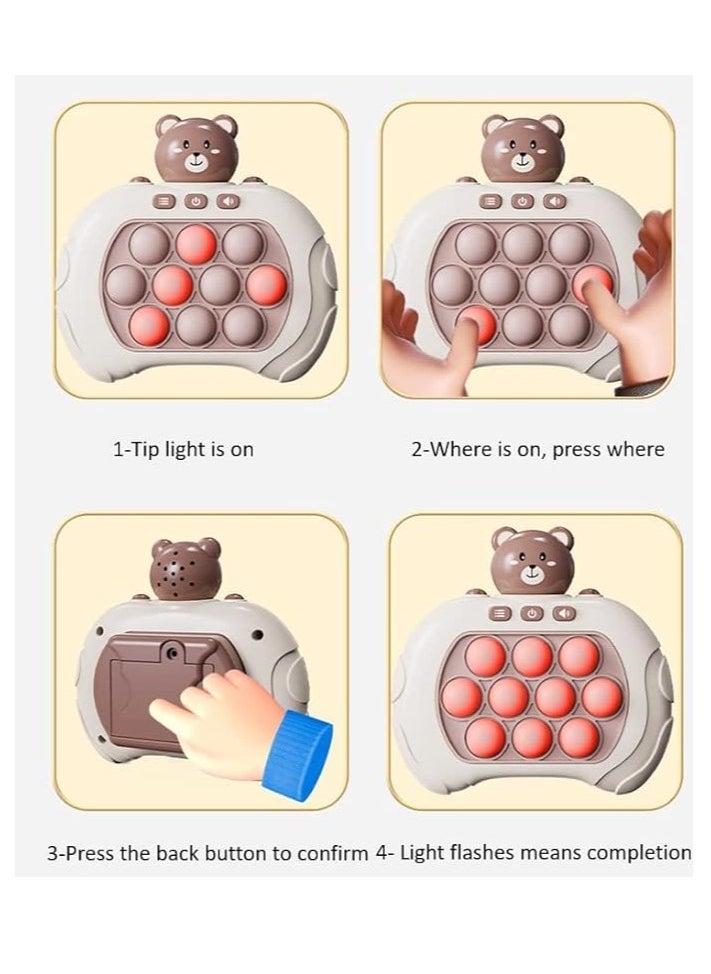 1-Tip light is on

2-Where is on, press where

3-Press the back button to confirm

4- Light flashes means completion