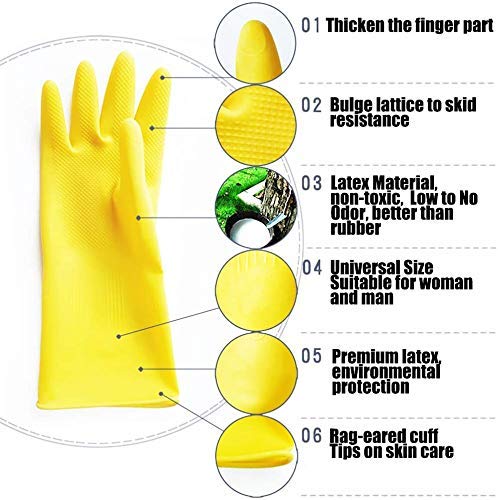 01 Thicken the finger part

02 Bulge lattice to skid resistance

03 Latex Material, non-toxic, Low to No Odor, better than rubber

04 Universal Size Suitable for woman and man

05 Premium latex, environmental protection

06 Rag-eared cuff Tips on skin care