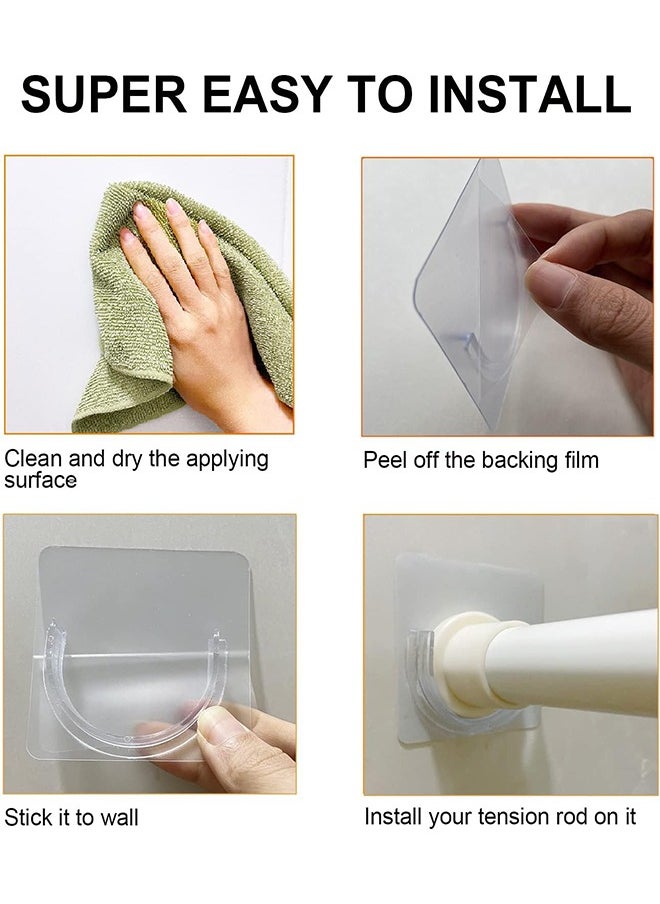 SUPER EASY TO INSTALL

Clean and dry the applying surface

Peel off the backing film

Stick it to wall

Install your tension rod on it